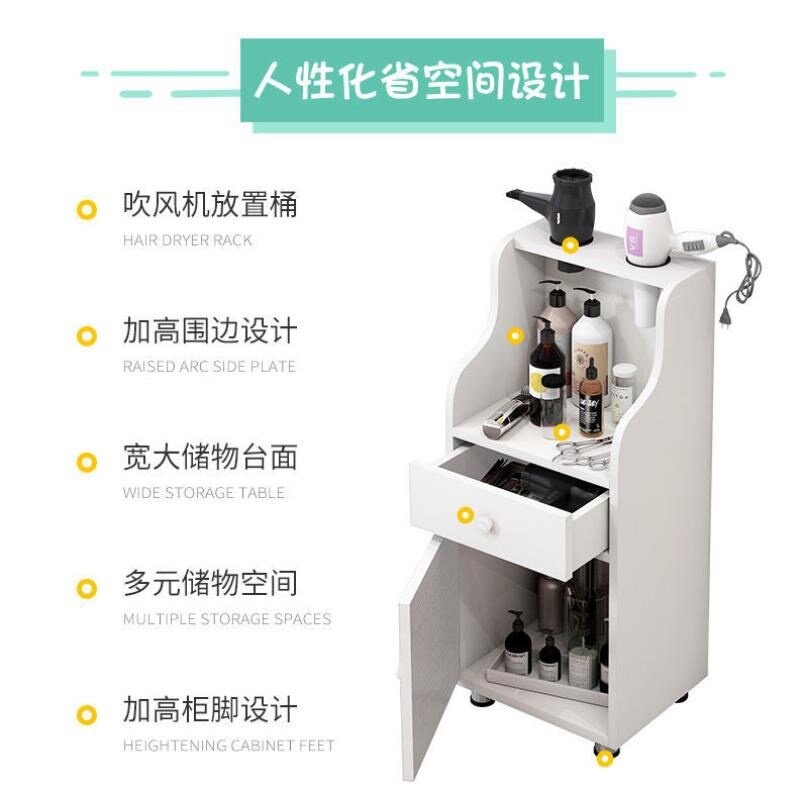 人性化省空间设计

吹风机放置桶
HAIR DRYER RACK

加高围边设计
RAISED ARC SIDE PLATE

宽大储物台面
WIDE STORAGE TABLE

多元储物空间
MULTIPLE STORAGE SPACES

加高柜脚设计
HEIGHTENING CABINET FEET