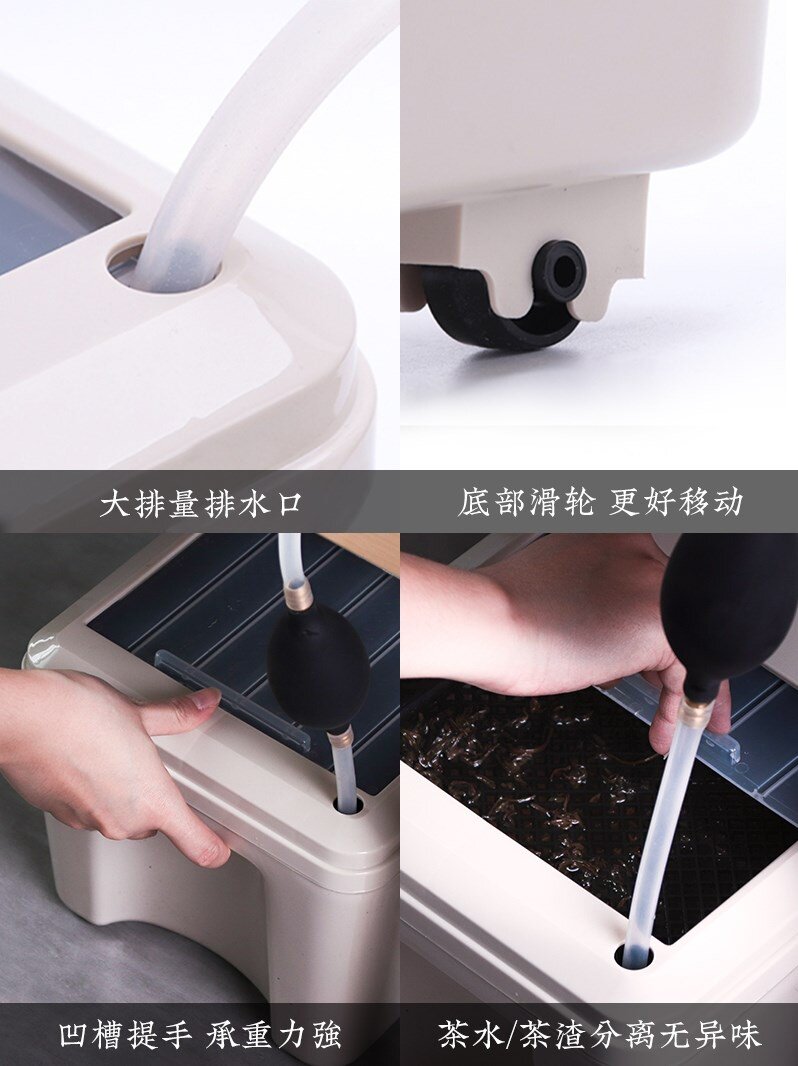 大排量排水口

底部滑轮 更好移动

凹槽提手 承重力強

茶水/茶渣分离无异味