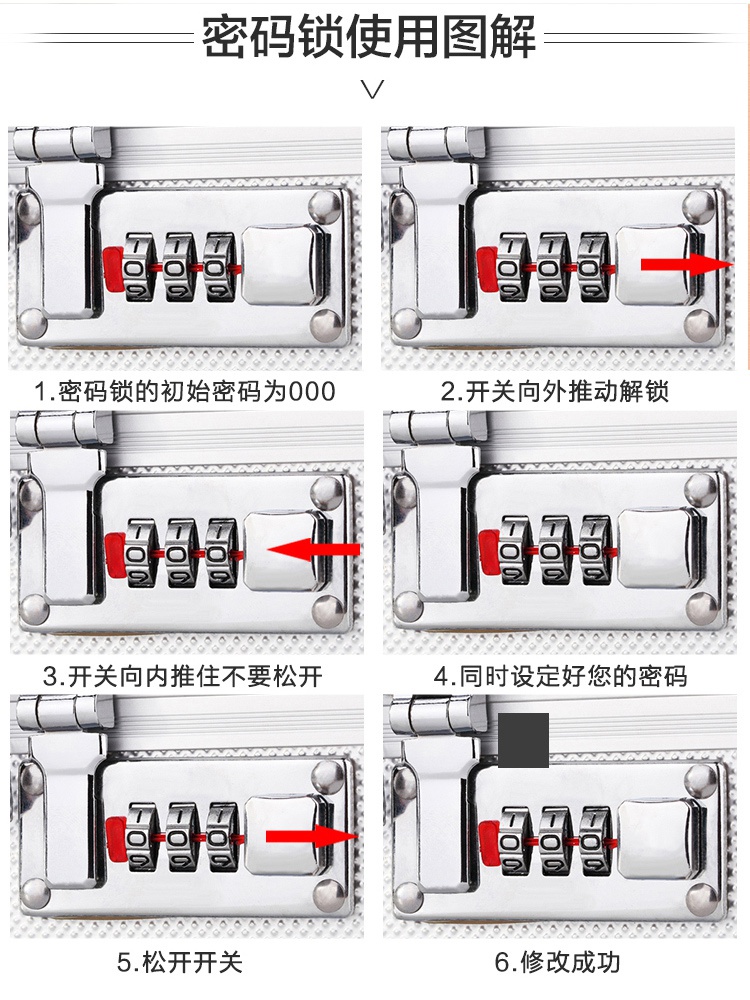 密码锁使用图解

1.密码锁的初始密码为000

2.开关向外推动解锁

3.开关向内推住不要松开

4.同时设定好您的密码

5.松开开关

6.修改成功