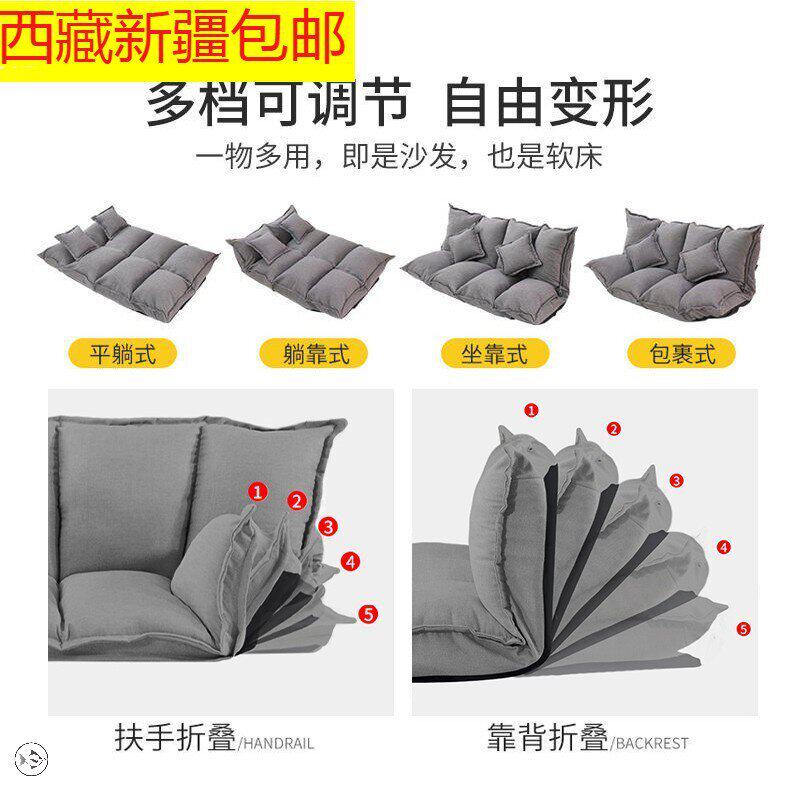 西藏新疆包邮

多档可调节 自由变形

一物多用，即是沙发，也是软床

平躺式

躺靠式

坐靠式

包裹式

1
2
3
4
5

1
2
3
4
5

扶手折叠/HANDRAIL

靠背折叠/BACKREST