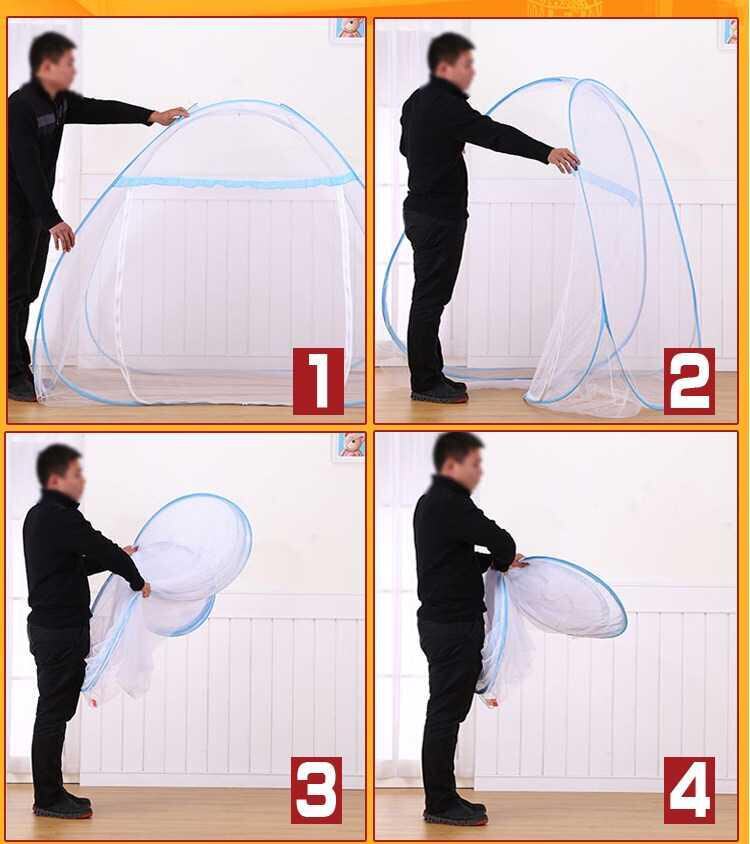 1

2

3

4