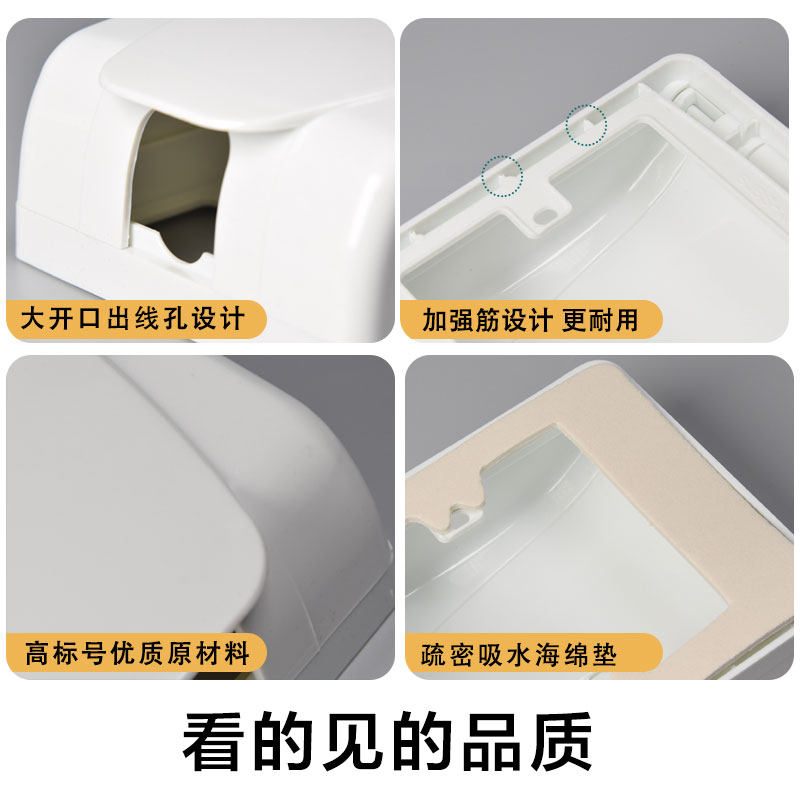 大开口出线孔设计

加强筋设计 更耐用

高标号优质原材料

疏密吸水海绵垫

看的见的品质