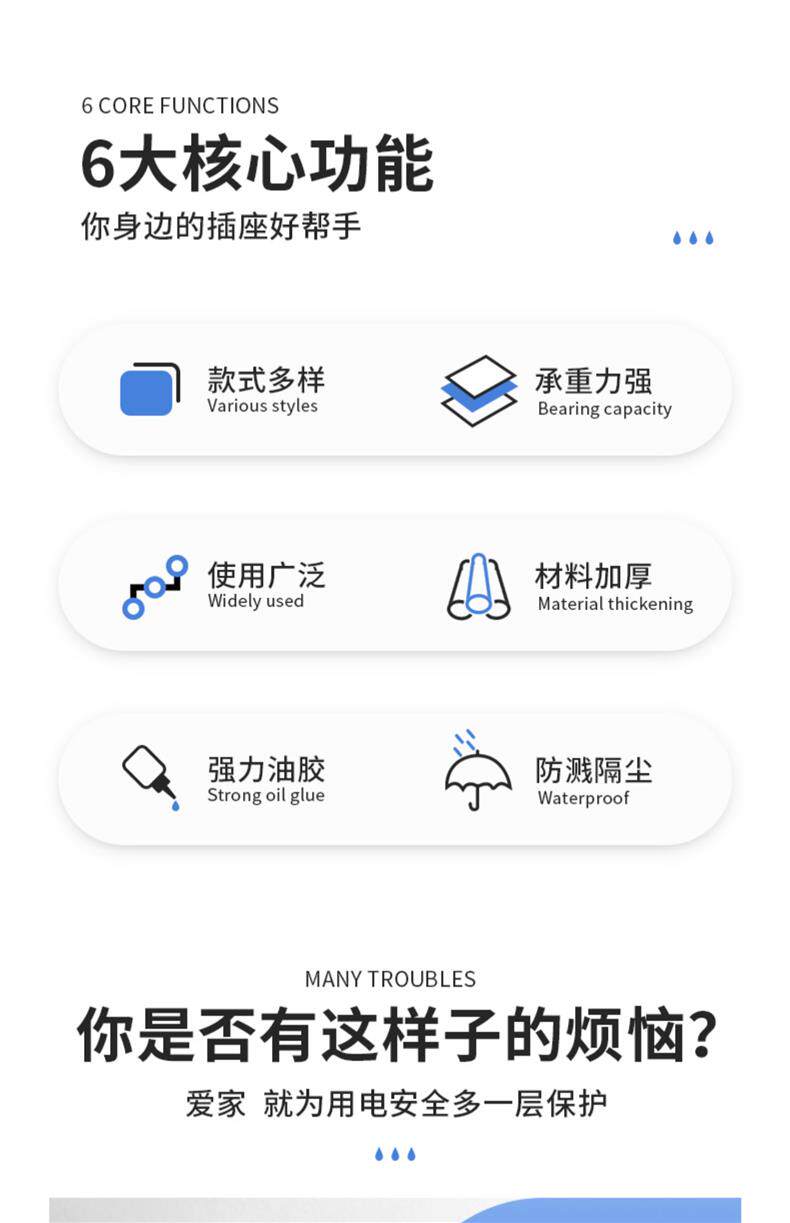 6 CORE FUNCTIONS

6大核心功能

你身边的插座好帮手

款式多样
Various styles

承重力强
Bearing capacity

使用广泛
Widely used

材料加厚
Material thickening

强力油胶
Strong oil glue

防溅隔尘
Waterproof

MANY TROUBLES

你是否有这样子的烦恼?

爱家 就为用电安全多一层保护