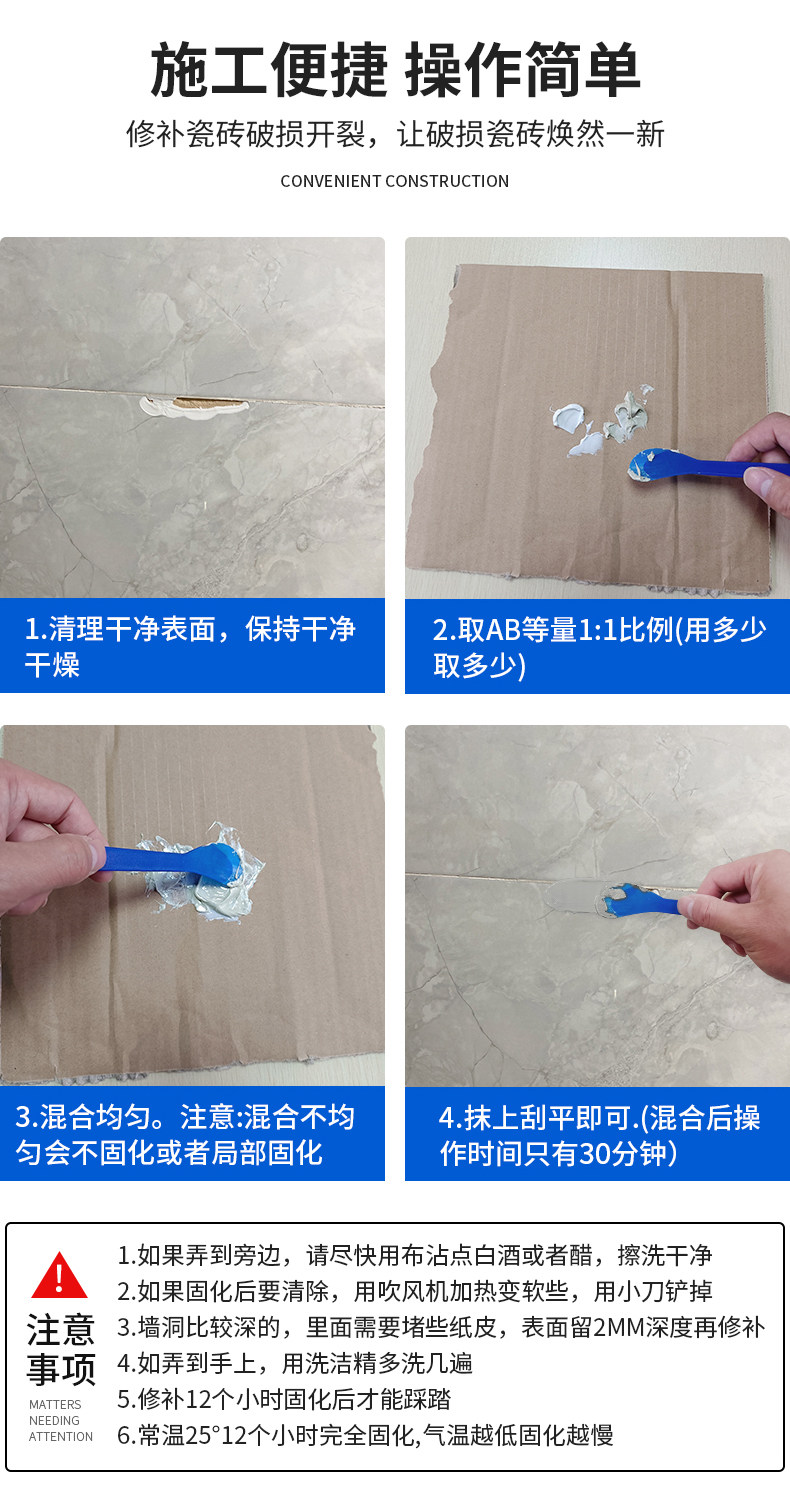 施工便捷 操作简单

修补瓷砖破损开裂，让破损瓷砖焕然一新

CONVENIENT CONSTRUCTION

1.清理干净表面，保持干净干燥

2.取AB等量1:1比例(用多少取多少)

3.混合均匀。注意:混合不均匀会不固化或者局部固化

4.抹上刮平即可.(混合后操作时间只有30分钟)

!

注意事项

MATTERS NEEDING ATTENTION

1.如果弄到旁边，请尽快用布沾点白酒或者醋，擦洗干净
2.如果固化后要清除，用吹风机加热变软些，用小刀铲掉
3.墙洞比较深的，里面需要堵些纸皮，表面留2MM深度再修补
4.如弄到手上，用洗洁精多洗几遍
5.修补12个小时固化后才能踩踏
6.常温25°12个小时完全固化,气温越低固化越慢