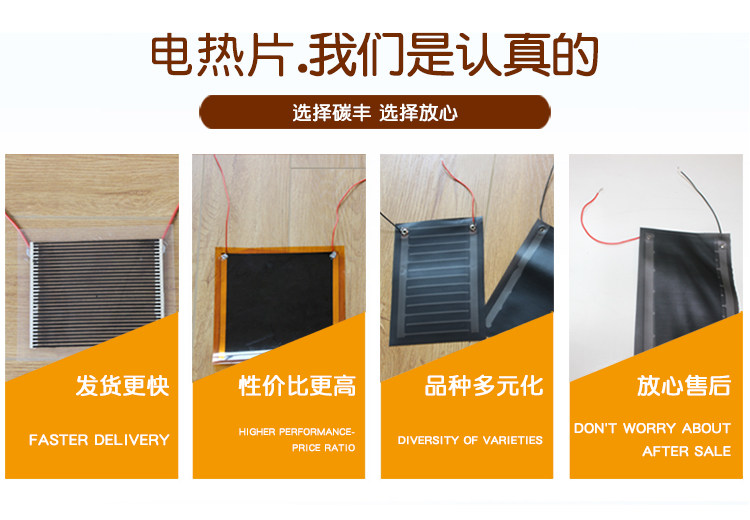 电热片.我们是认真的

选择碳丰 选择放心

发货更快

FASTER DELIVERY

性价比更高

HIGHER PERFORMANCE-PRICE RATIO

品种多元化

DIVERSITY OF VARIETIES

放心售后

DON'T WORRY ABOUT AFTER SALE