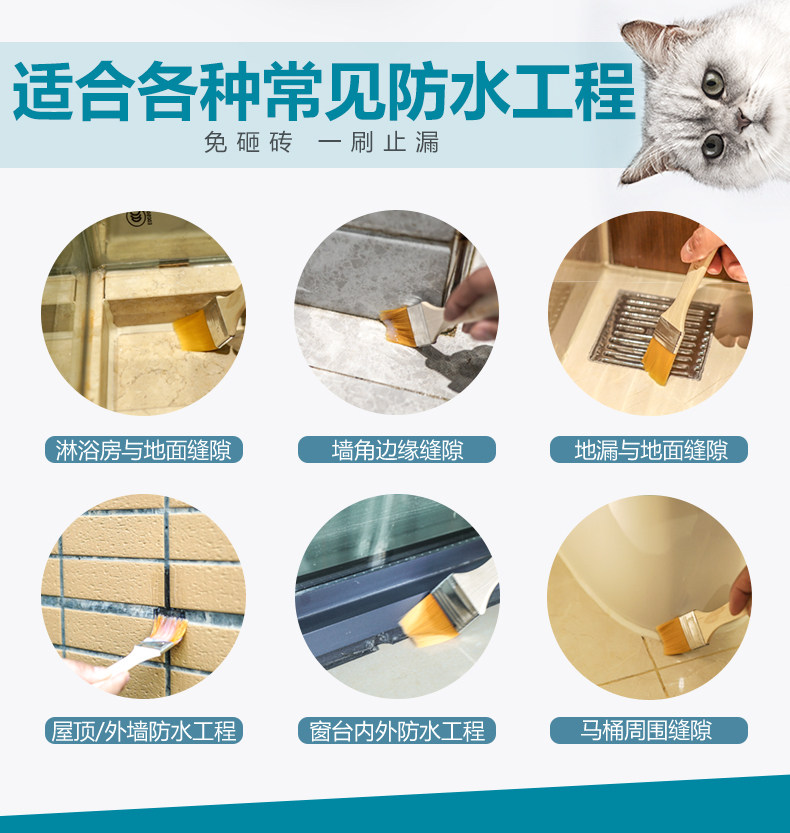 适合各种常见防水工程

免砸砖 一刷止漏

淋浴房与地面缝隙

墙角边缘缝隙

地漏与地面缝隙

屋顶/外墙防水工程

窗台内外防水工程

马桶周围缝隙