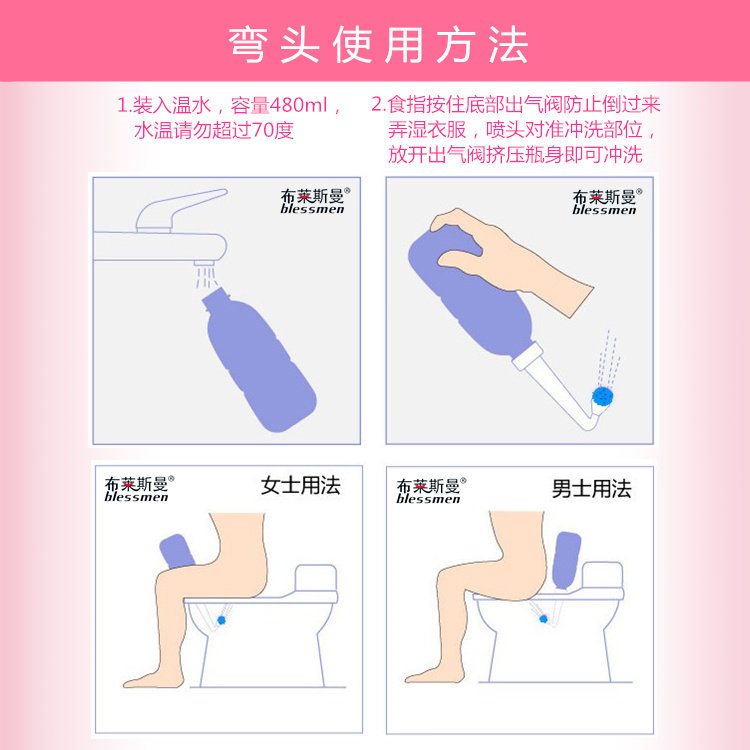 弯头使用方法

1.装入温水，容量480ml，水温请勿超过70度

2.食指按住底部出气阀防止倒过来弄湿衣服，喷头对准冲洗部位，放开出气阀挤压瓶身即可冲洗

布莱斯曼®
blessmen

布莱斯曼®
blessmen

布莱斯曼®
blessmen

女士用法

布莱斯曼®
blessmen

男士用法