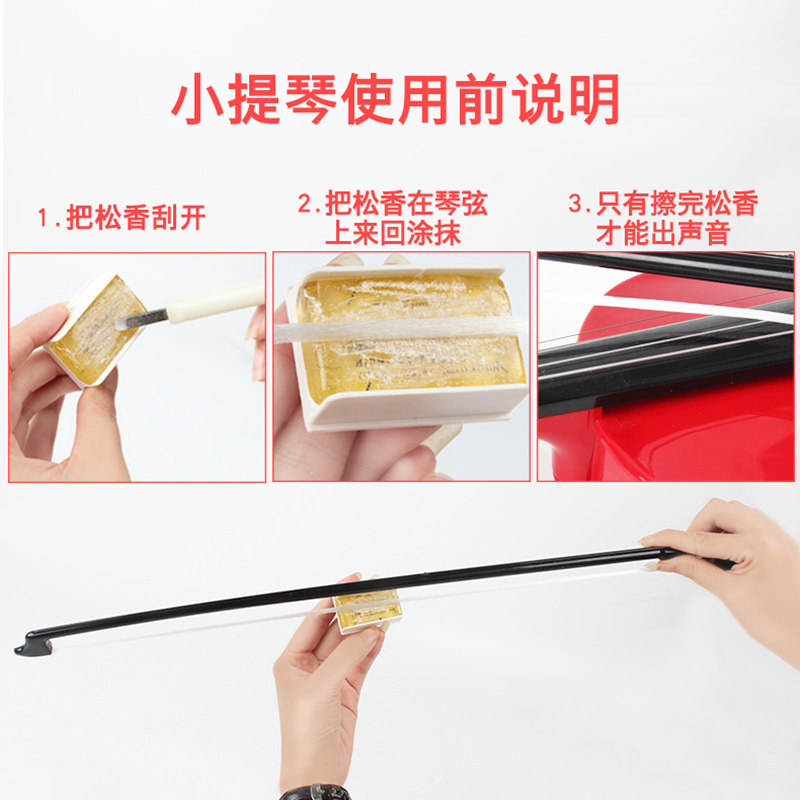 小提琴使用前说明

1.把松香刮开

2.把松香在琴弦上来回涂抹

3.只有擦完松香才能出声音