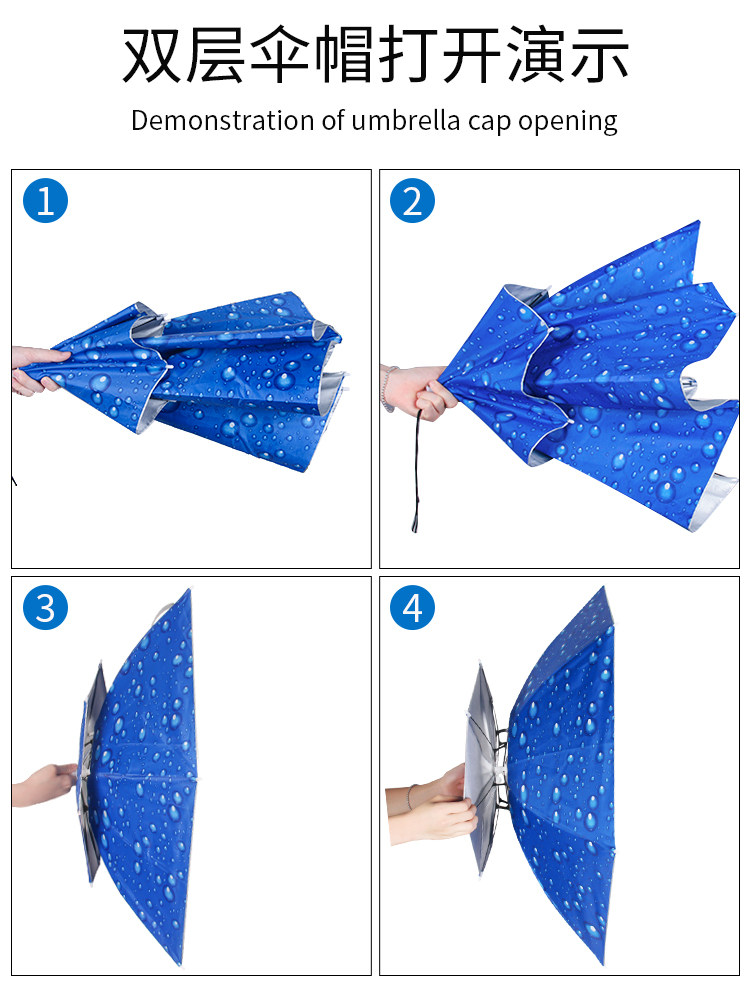 双层伞帽打开演示

Demonstration of umbrella cap opening

1

2

3

4