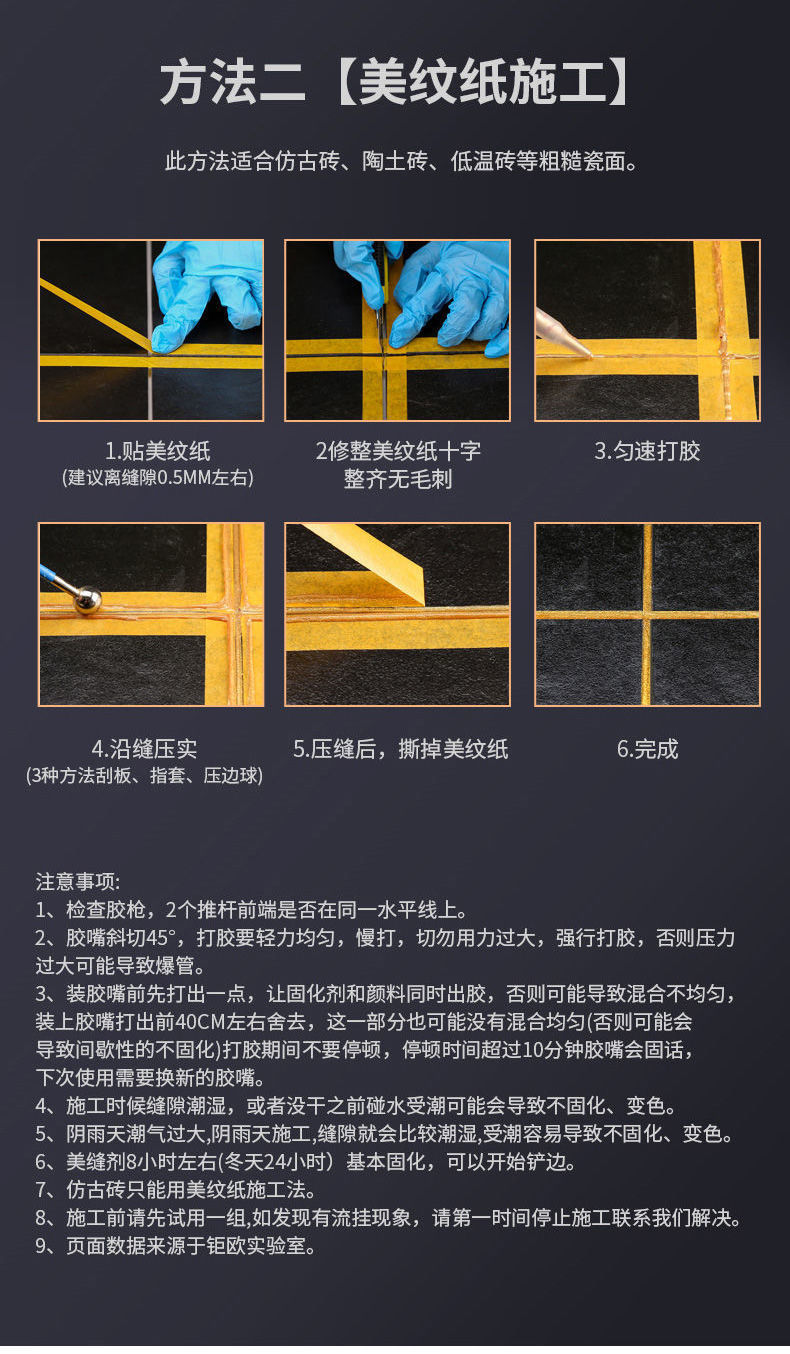 方法二【美纹纸施工】

此方法适合仿古砖、陶土砖、低温砖等粗糙瓷面。

1.贴美纹纸
(建议离缝隙0.5MM左右)

2修整美纹纸十字
整齐无毛刺

3.匀速打胶

4.沿缝压实
(3种方法刮板、指套、压边球)

5.压缝后，撕掉美纹纸

6.完成

注意事项:
1、检查胶枪，2个推杆前端是否在同一水平线上。
2、胶嘴斜切45°，打胶要轻力均匀，慢打，切勿用力过大，强行打胶，否则压力过大可能导致爆管。
3、装胶嘴前先打出一点，让固化剂和颜料同时出胶，否则可能导致混合不均匀，装上胶嘴打出前40CM左右舍去，这一部分也可能没有混合均匀(否则可能会导致间歇性的不固化)打胶期间不要停顿，停顿时间超过10分钟胶嘴会固话，下次使用需要换新的胶嘴。
4、施工时候缝隙潮湿，或者没干之前碰水受潮可能会导致不固化、变色。
5、阴雨天潮气过大,阴雨天施工,缝隙就会比较潮湿,受潮容易导致不固化、变色。
6、美缝剂8小时左右(冬天24小时）基本固化，可以开始铲边。
7、仿古砖只能用美纹纸施工法。
8、施工前请先试用一组,如发现有流挂现象，请第一时间停止施工联系我们解决。
9、页面数据来源于钜欧实验室。