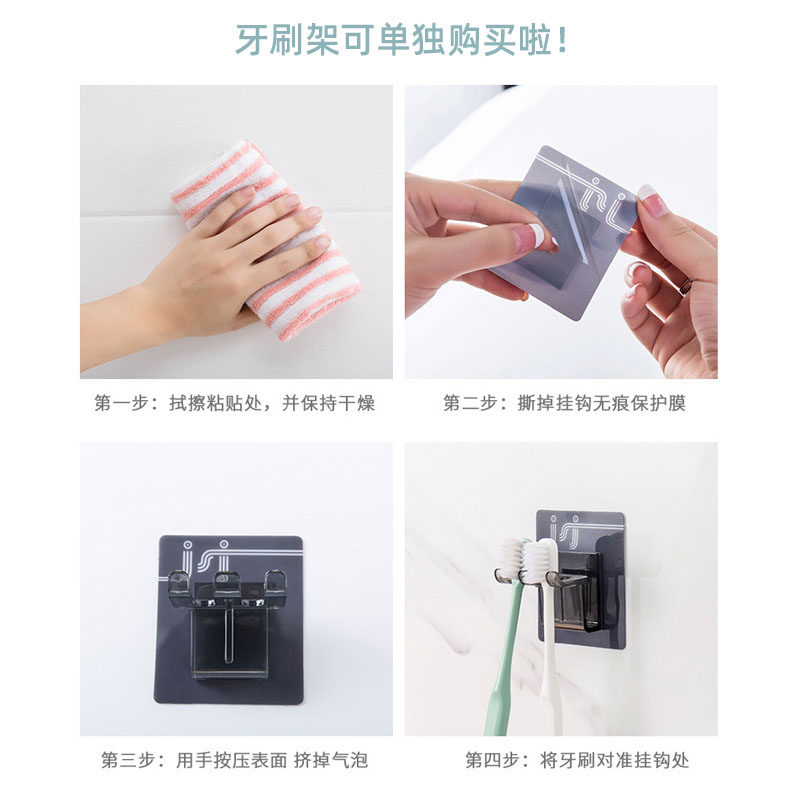 牙刷架可单独购买啦！

第一步：拭擦粘贴处，并保持干燥

第二步：撕掉挂钩无痕保护膜

第三步：用手按压表面 挤掉气泡

第四步：将牙刷对准挂钩处