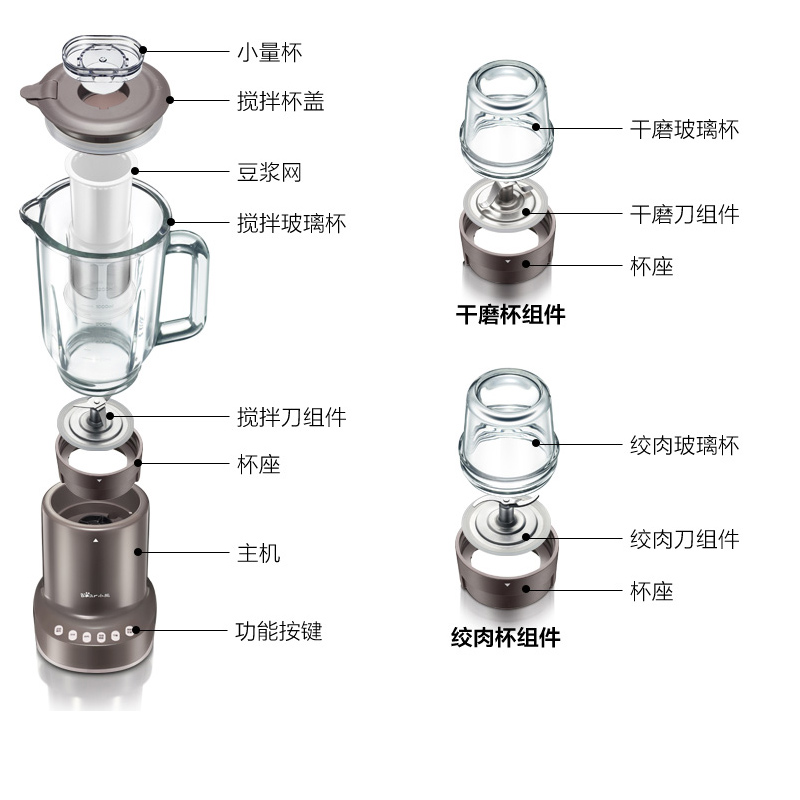 小量杯
搅拌杯盖
豆浆网
搅拌玻璃杯
搅拌刀组件
杯座
主机
功能按键

干磨玻璃杯
干磨刀组件
杯座
干磨杯组件

绞肉玻璃杯
绞肉刀组件
杯座
绞肉杯组件