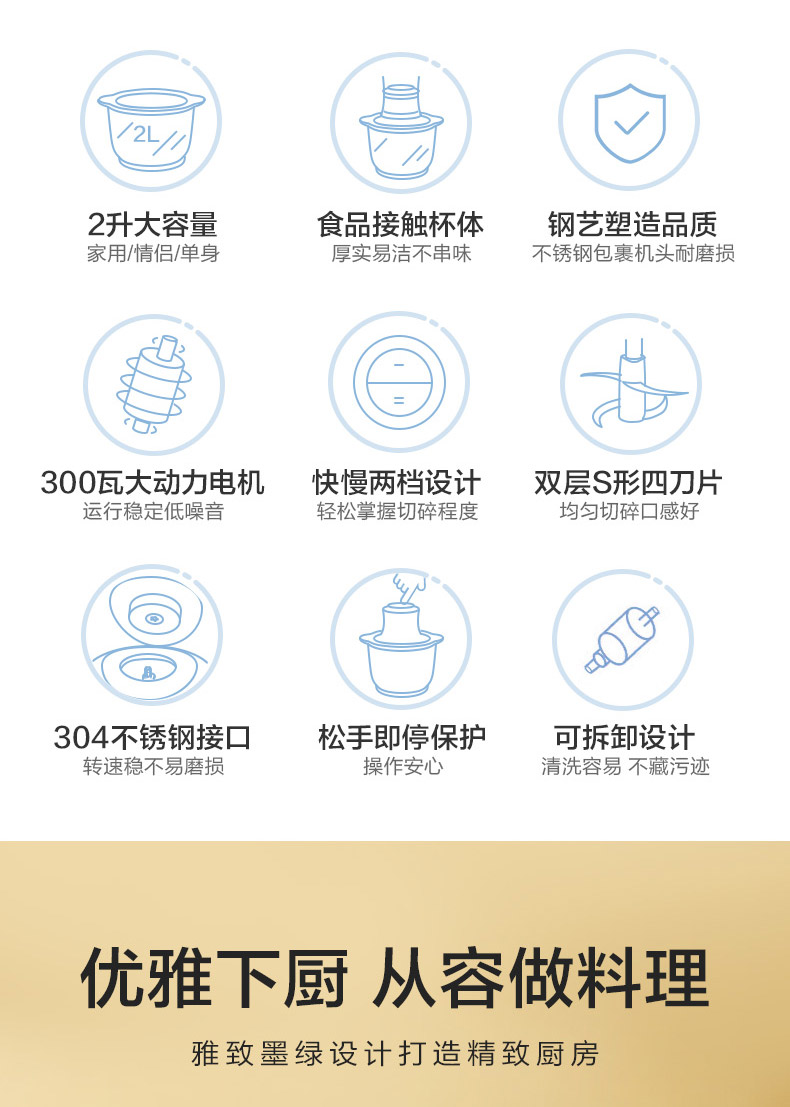 2L

2升大容量
家用/情侣/单身

食品接触杯体
厚实易洁不串味

钢艺塑造品质
不锈钢包裹机头耐磨损

300瓦大动力电机
运行稳定低噪音

快慢两档设计
轻松掌握切碎程度

双层S形四刀片
均匀切碎口感好

304不锈钢接口
转速稳不易磨损

松手即停保护
操作安心

可拆卸设计
清洗容易 不藏污迹

优雅下厨 从容做料理

雅致墨绿设计打造精致厨房