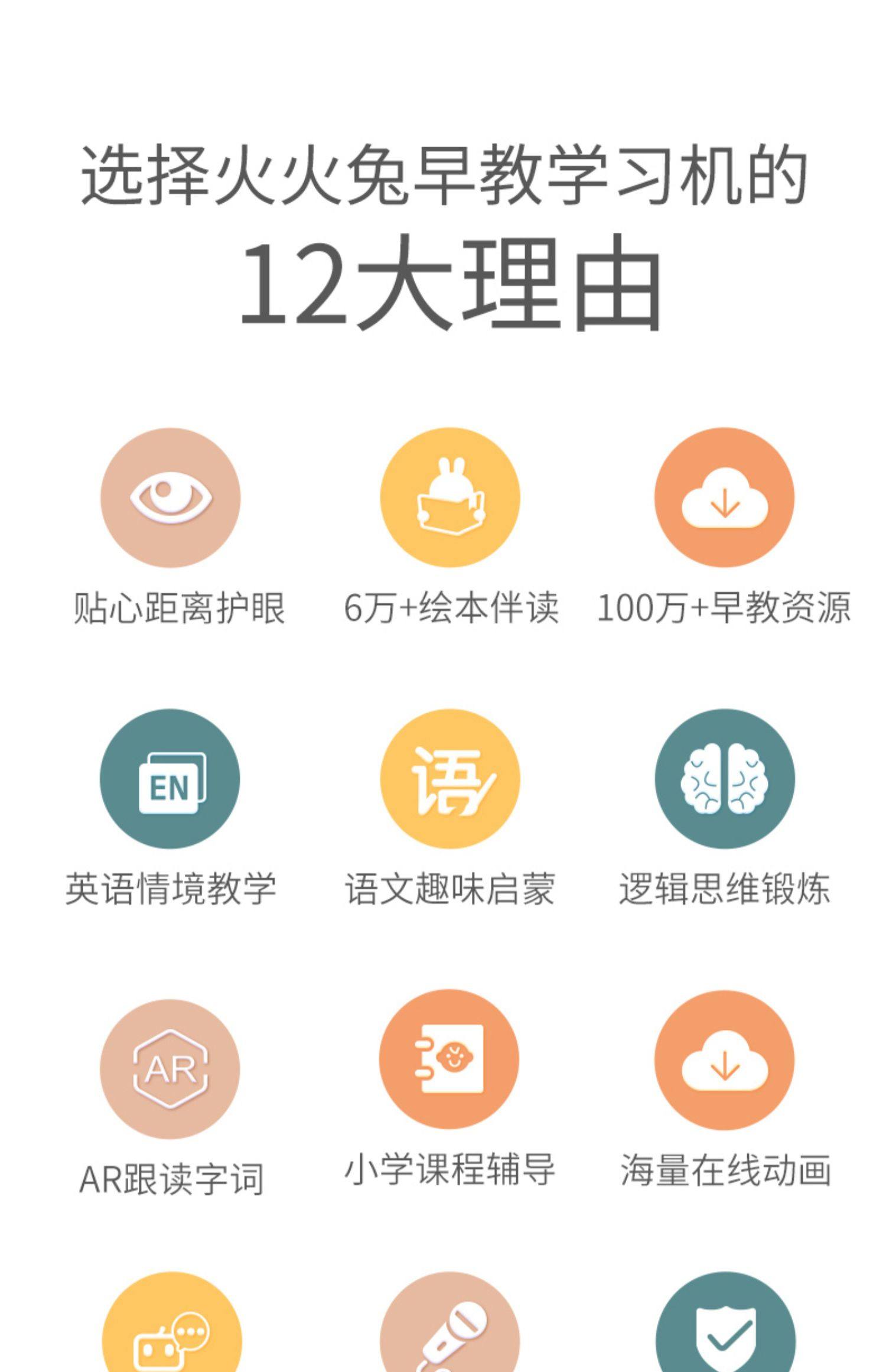 选择火火兔早教学习机的
12大理由

贴心距离护眼

6万+绘本伴读

100万+早教资源

EN

英语情境教学

语

语文趣味启蒙

逻辑思维锻炼

AR

AR跟读字词

小学课程辅导

海量在线动画