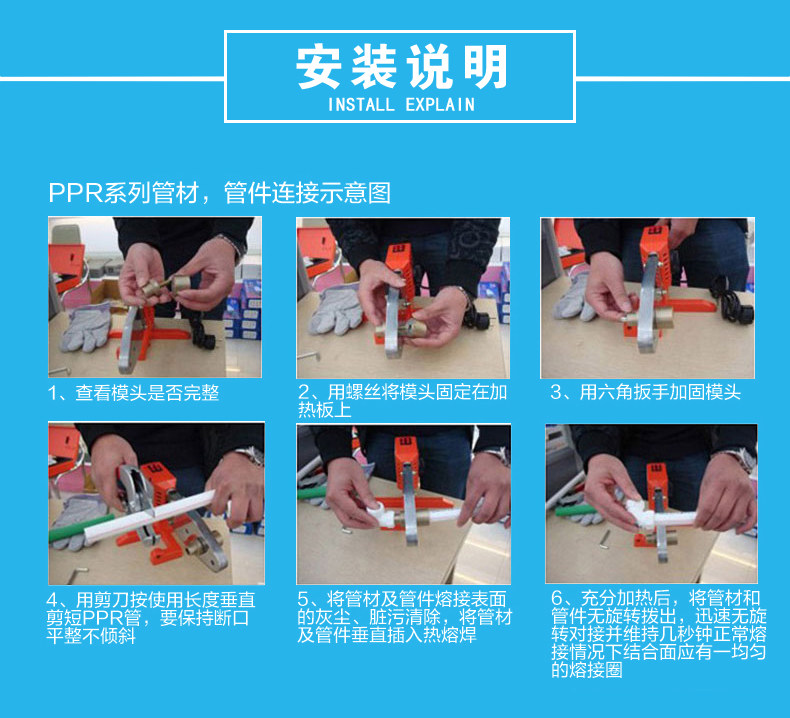 安装说明
INSTALL EXPLAIN

PPR系列管材，管件连接示意图

1、查看模头是否完整

2、用螺丝将模头固定在加热板上

3、用六角扳手加固模头

4、用剪刀按使用长度垂直剪短PPR管，要保持断口平整不倾斜

5、将管材及管件熔接表面的灰尘、脏污清除，将管材及管件垂直插入热熔焊

6、充分加热后，将管材和管件无旋转拔出，迅速无旋转对接并维持几秒钟正常熔接情况下结合面应有一均匀的熔接圈