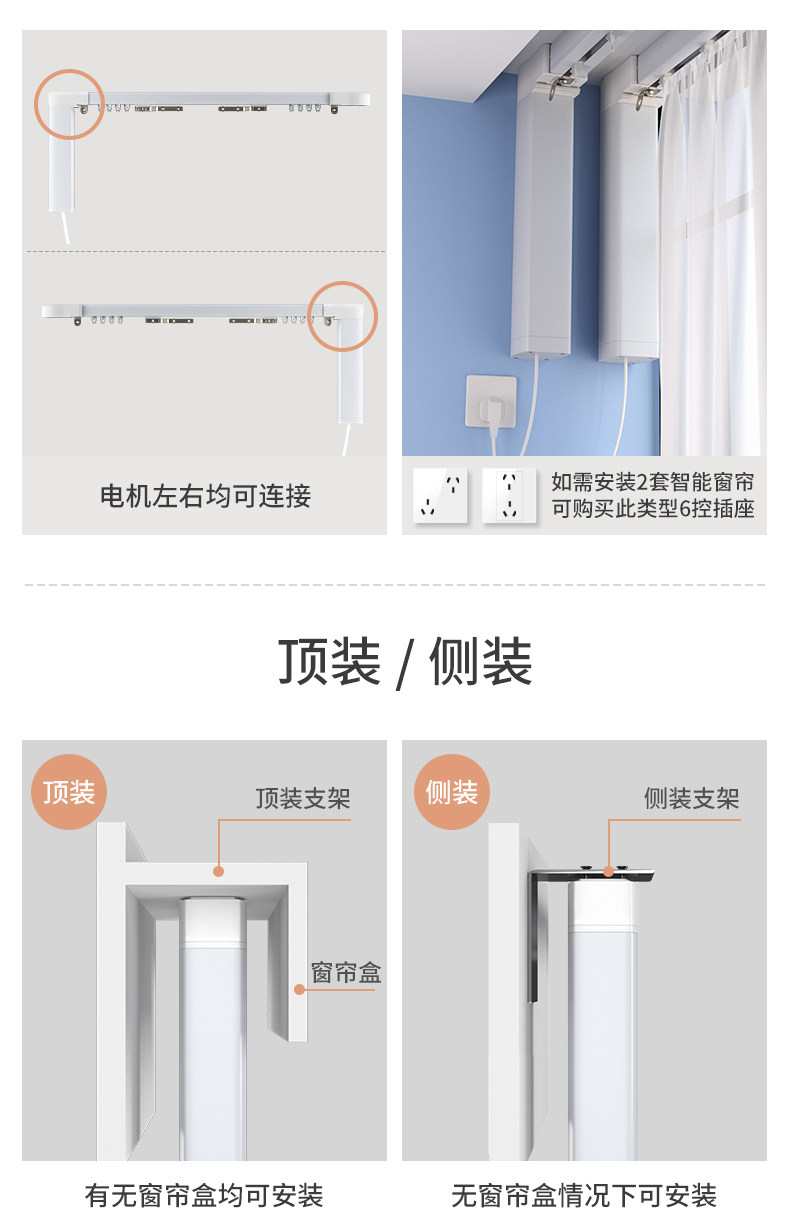 电机左右均可连接

如需安装2套智能窗帘
可购买此类型6控插座

顶装 / 侧装

顶装

顶装支架

窗帘盒

有无窗帘盒均可安装

侧装

侧装支架

无窗帘盒情况下可安装