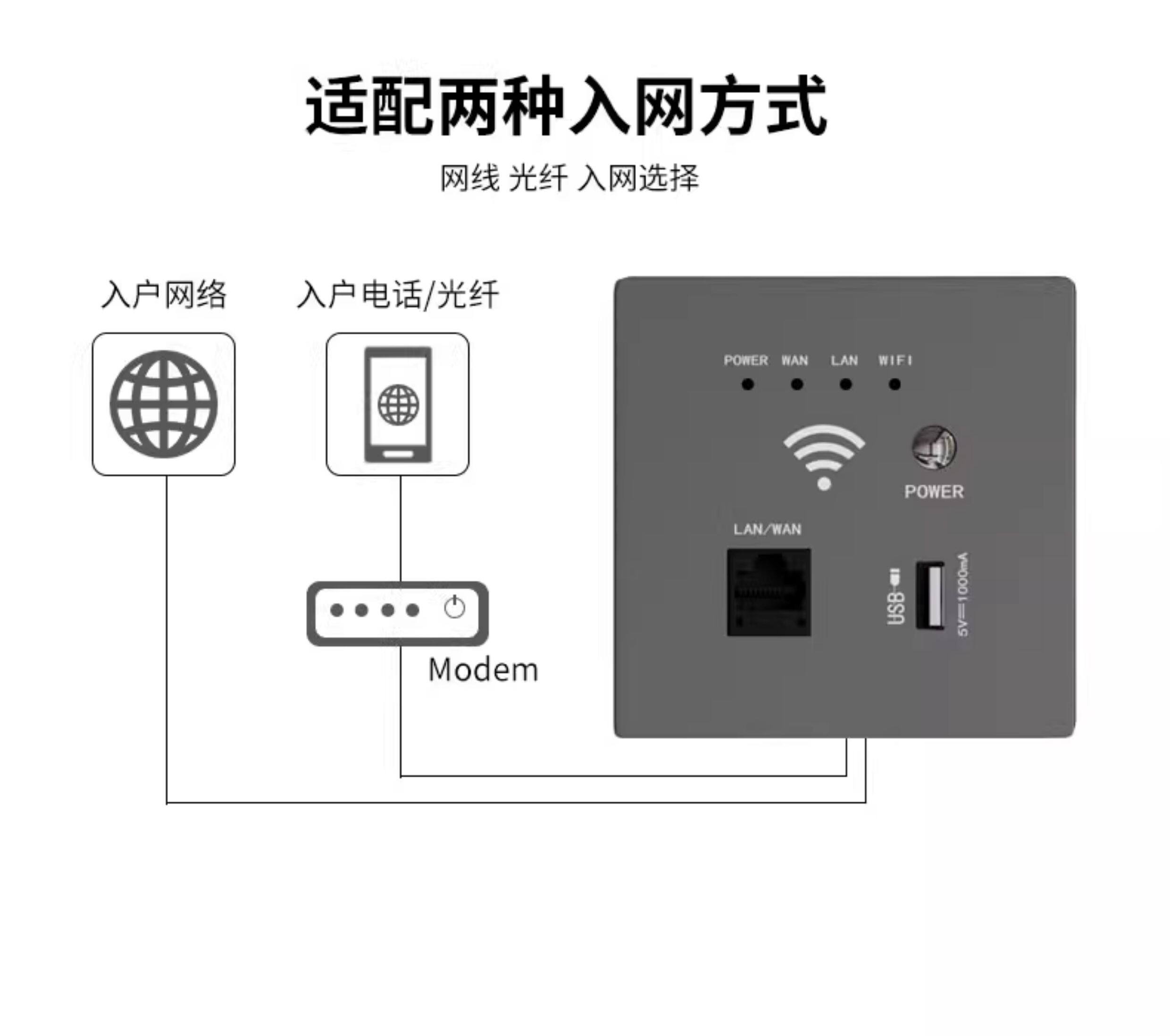 适配两种入网方式

网线 光纤 入网选择

入户网络

入户电话/光纤

Modem

POWER WAN LAN WIFI

POWER

LAN/WAN

USB

5V⎓1000mA