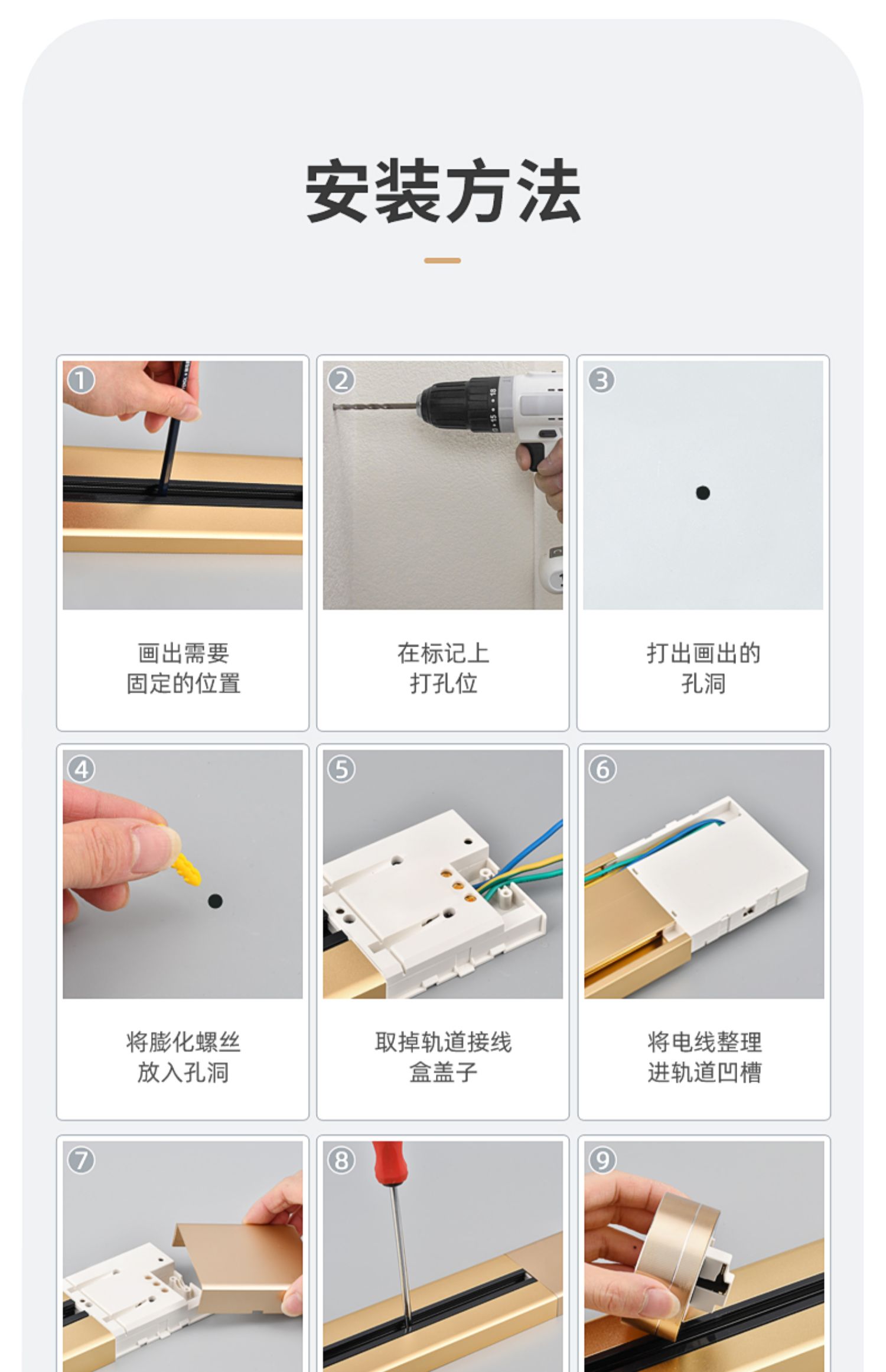 安装方法

①

画出需要
固定的位置

②

在标记上
打孔位

③

打出画出的
孔洞

④

将膨化螺丝
放入孔洞

⑤

取掉轨道接线
盒盖子

⑥

将电线整理
进轨道凹槽

⑦

⑧

⑨