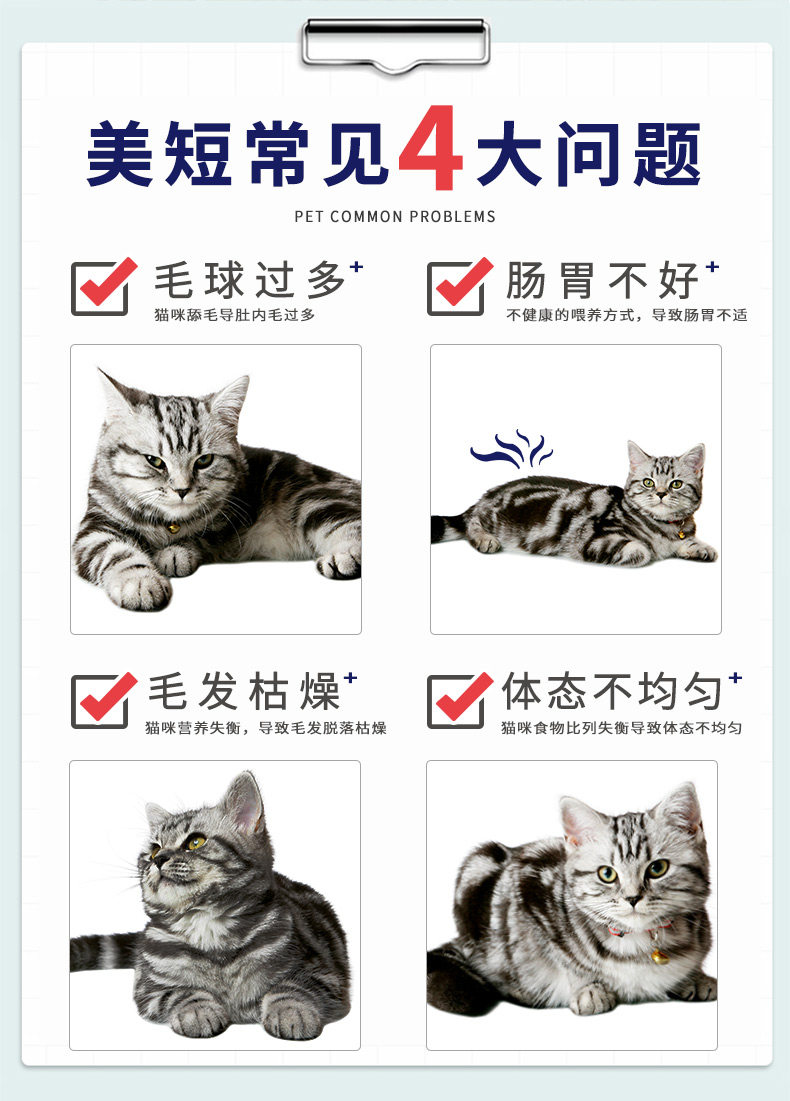 美短常见4大问题

PET COMMON PROBLEMS

毛球过多+
猫咪舔毛导肚内毛过多

肠胃不好+
不健康的喂养方式，导致肠胃不适

毛发枯燥+
猫咪营养失衡，导致毛发脱落枯燥

体态不均匀+
猫咪食物比列失衡导致体态不均匀