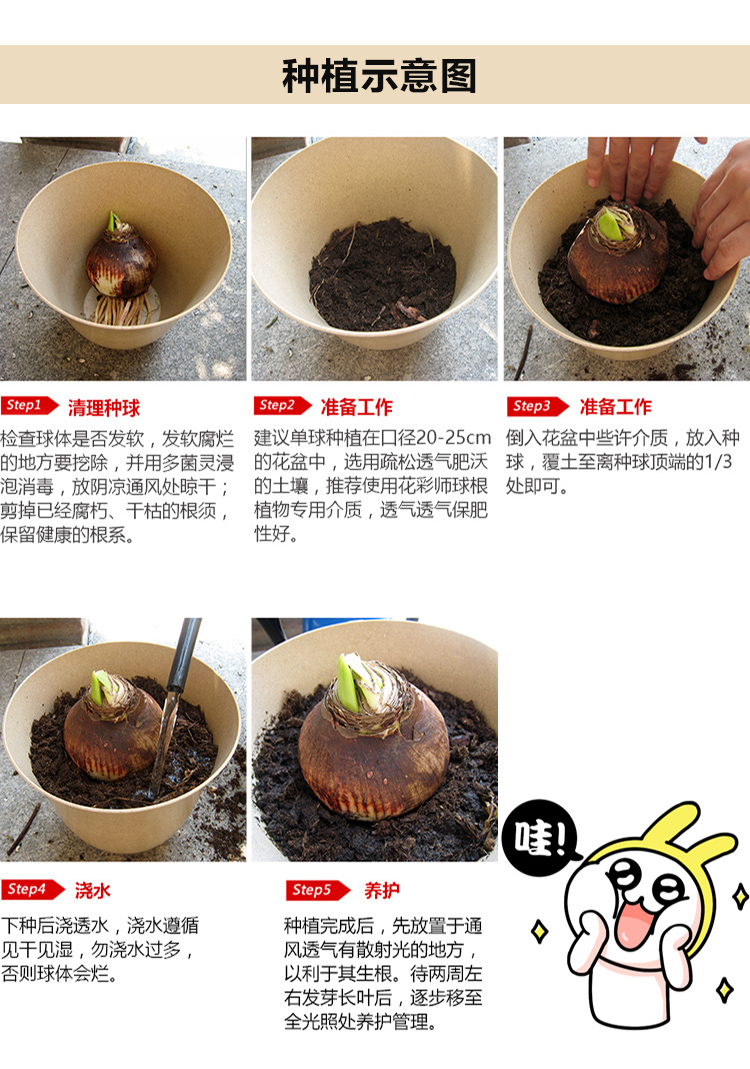 种植示意图

Step1 清理种球

检查球体是否发软，发软腐烂的地方要挖除，并用多菌灵浸泡消毒，放阴凉通风处晾干；剪掉已经腐朽、干枯的根须，保留健康的根系。

Step2 准备工作

建议单球种植在口径20-25cm的花盆中，选用疏松透气肥沃的土壤，推荐使用花彩师球根植物专用介质，透气透气保肥性好。

Step3 准备工作

倒入花盆中些许介质，放入种球，覆土至离种球顶端的1/3处即可。

Step4 浇水

下种后浇透水，浇水遵循见干见湿，勿浇水过多，否则球体会烂。

Step5 养护

种植完成后，先放置于通风透气有散射光的地方，以利于其生根。待两周左右发芽长叶后，逐步移至全光照处养护管理。

哇！