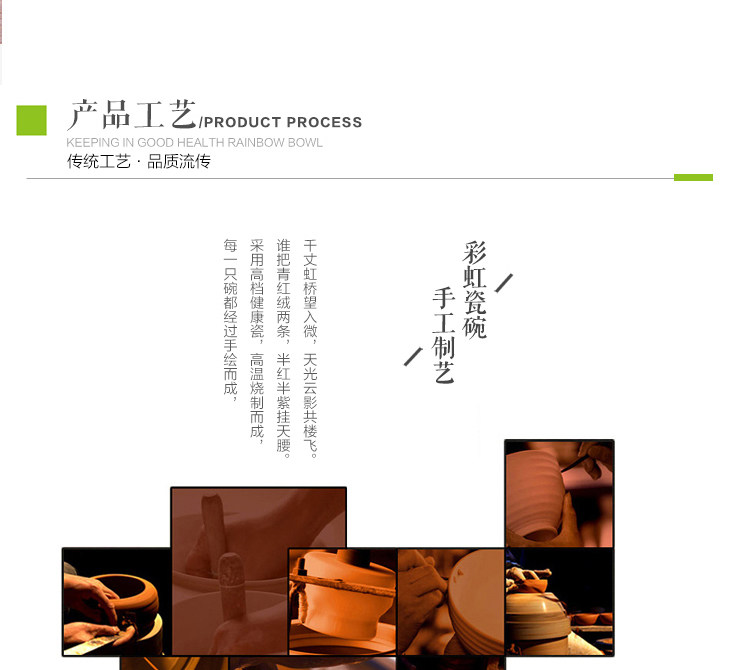 产品工艺/PRODUCT PROCESS
KEEPING IN GOOD HEALTH RAINBOW BOWL
传统工艺 · 品质流传

彩虹瓷碗
手工制艺

千丈虹桥望入微，天光云影共楼飞。
谁把青红绒两条，半红半紫挂天腰。
采用高档健康瓷，高温烧制而成，
每一只碗都经过手绘而成，