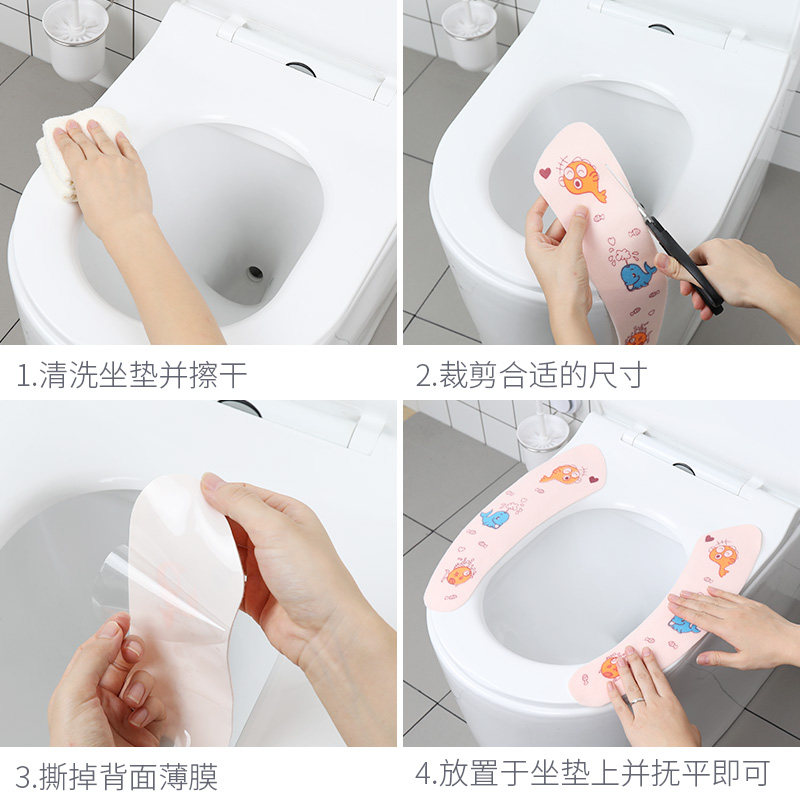 1.清洗坐垫并擦干

2.裁剪合适的尺寸

3.撕掉背面薄膜

4.放置于坐垫上并抚平即可