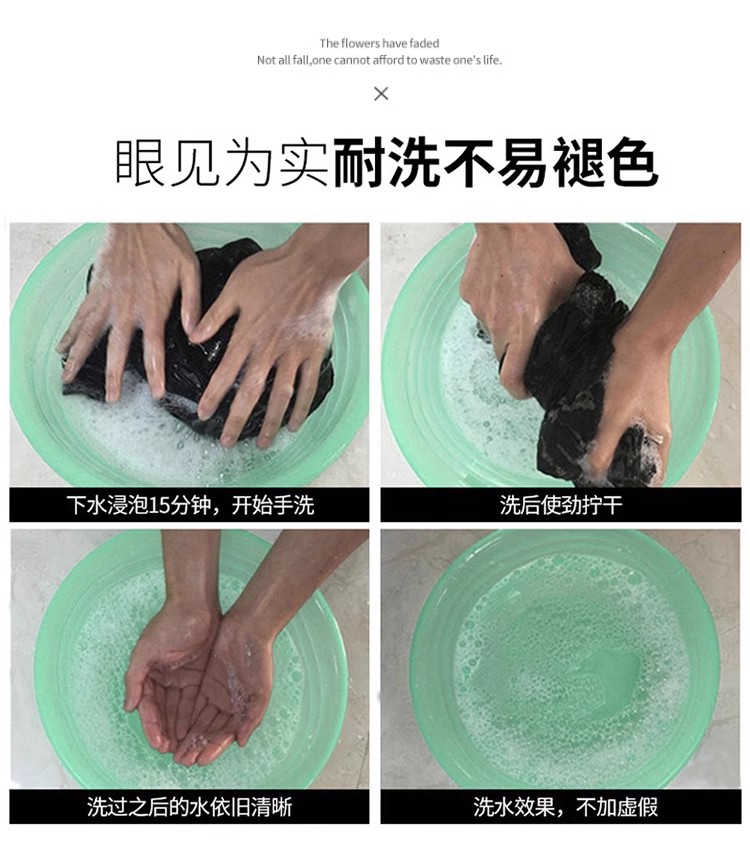 The flowers have faded
Not all fall,one cannot afford to waste one's life.

×

眼见为实耐洗不易褪色

下水浸泡15分钟，开始手洗

洗后使劲拧干

洗过之后的水依旧清晰

洗水效果，不加虚假