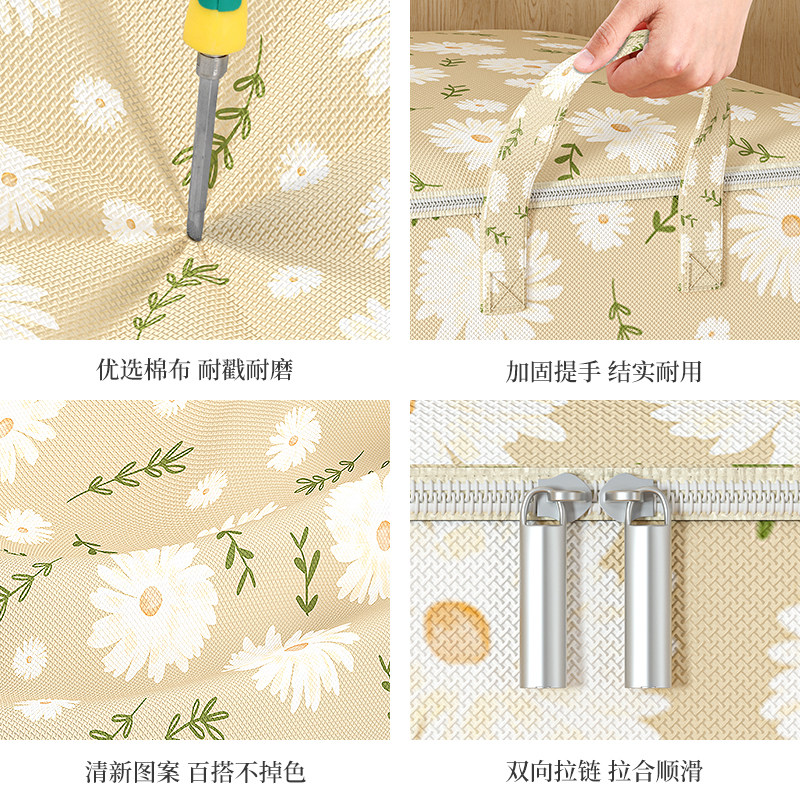 优选棉布 耐戳耐磨

加固提手 结实耐用

清新图案 百搭不掉色

双向拉链 拉合顺滑