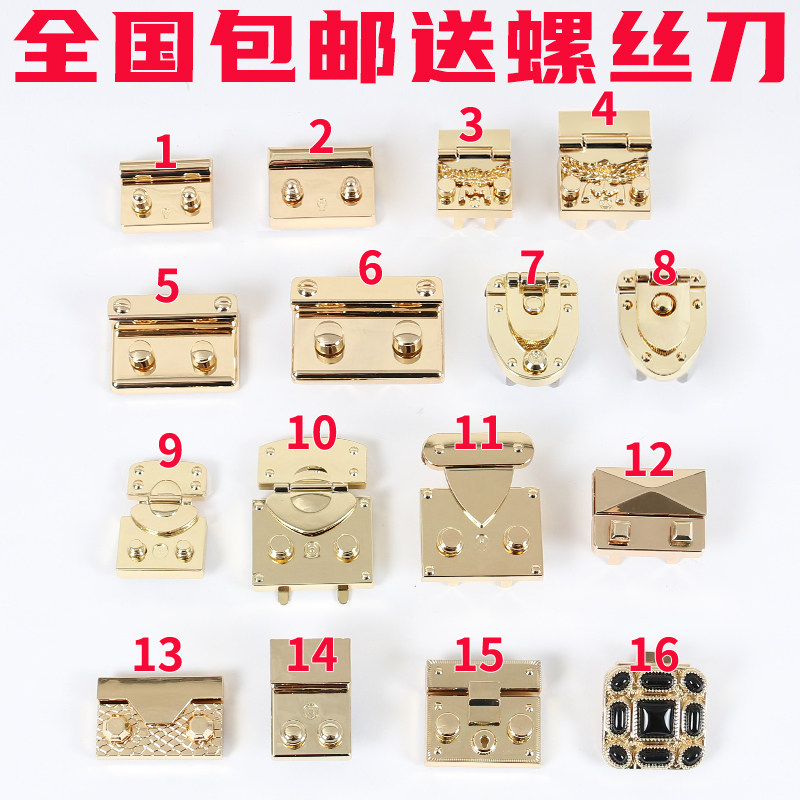 全国包邮送螺丝刀

1 2 3 4

5 6 7 8

9 10 11 12

13 14 15 16