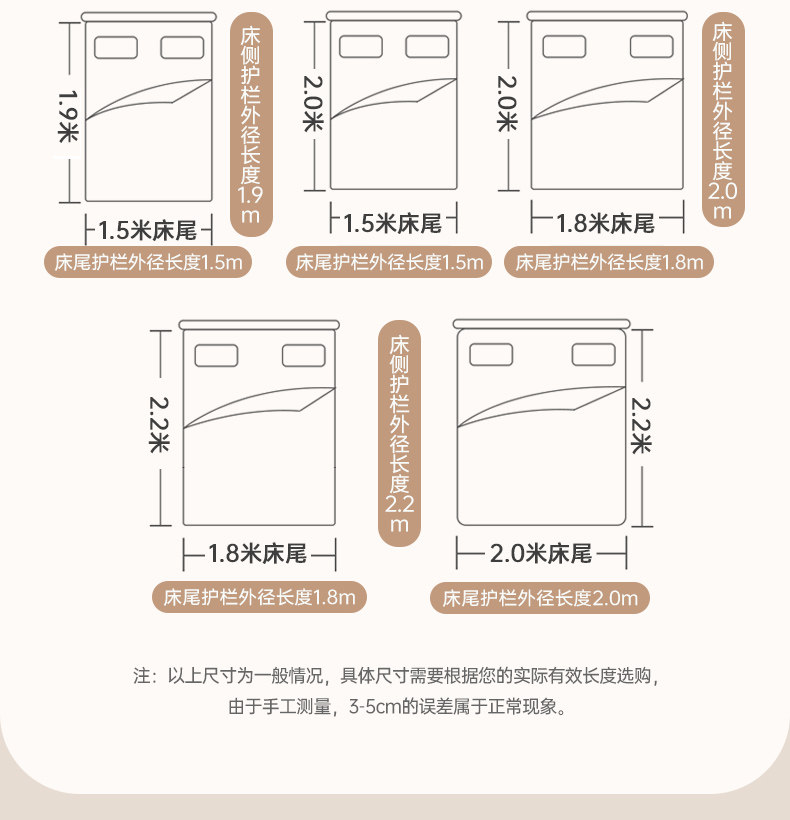 1.9米

床侧护栏外径长度1.9m

1.5米床尾

床尾护栏外径长度1.5m

2.0米

1.5米床尾

床尾护栏外径长度1.5m

2.0米

床侧护栏外径长度2.0m

1.8米床尾

床尾护栏外径长度1.8m

2.2米

1.8米床尾

床尾护栏外径长度1.8m

床侧护栏外径长度2.2m

2.2米

2.0米床尾

床尾护栏外径长度2.0m

注：以上尺寸为一般情况，具体尺寸需要根据您的实际有效长度选购，由于手工测量，3-5cm的误差属于正常现象。