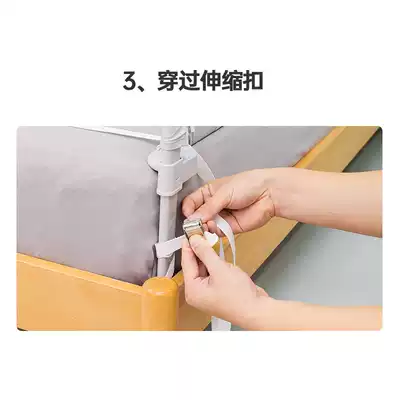 3、穿过伸缩扣