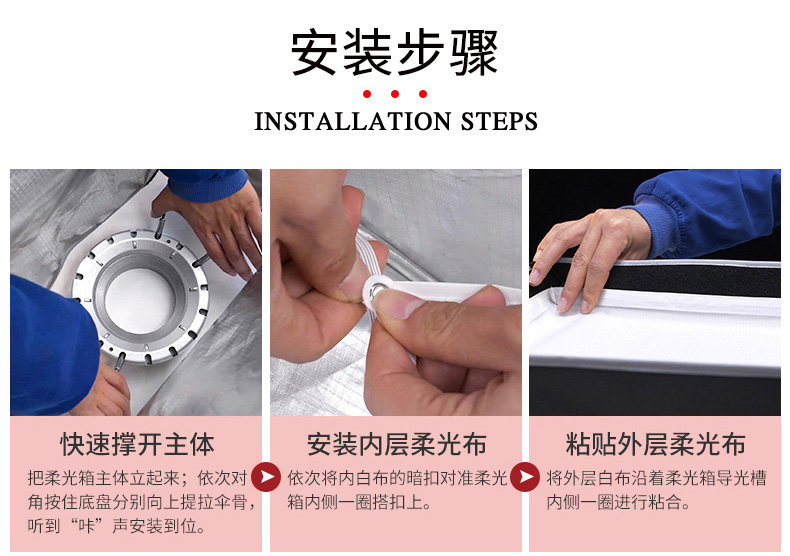 安装步骤

INSTALLATION STEPS

快速撑开主体

把柔光箱主体立起来；依次对角按住底盘分别向上提拉伞骨，听到“咔”声安装到位。

安装内层柔光布

依次将内白布的暗扣对准柔光箱内侧一圈搭扣上。

粘贴外层柔光布

将外层白布沿着柔光箱导光槽内侧一圈进行粘合。