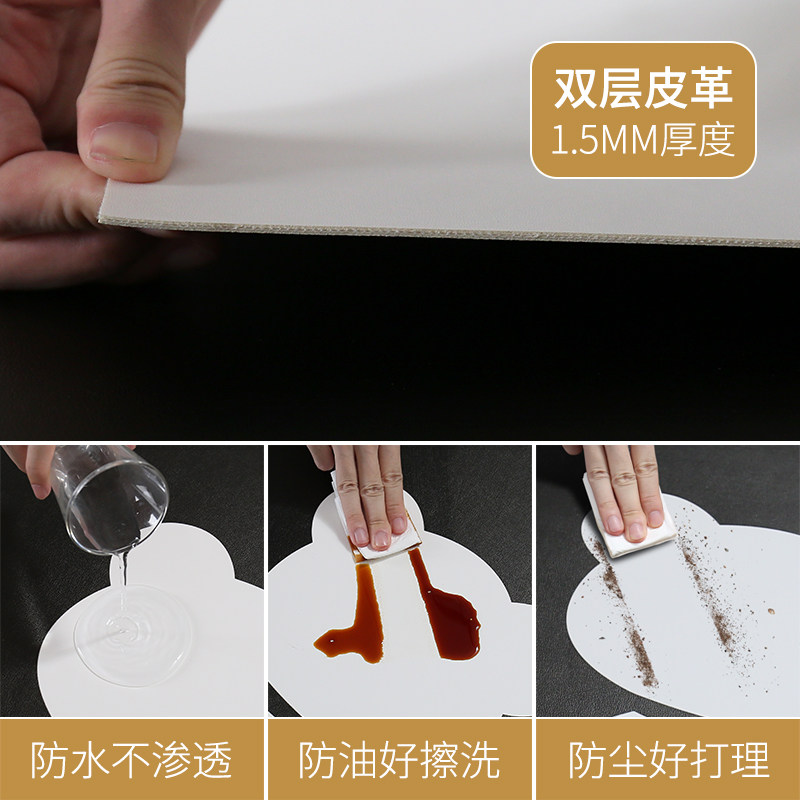 双层皮革
1.5MM厚度

防水不渗透

防油好擦洗

防尘好打理