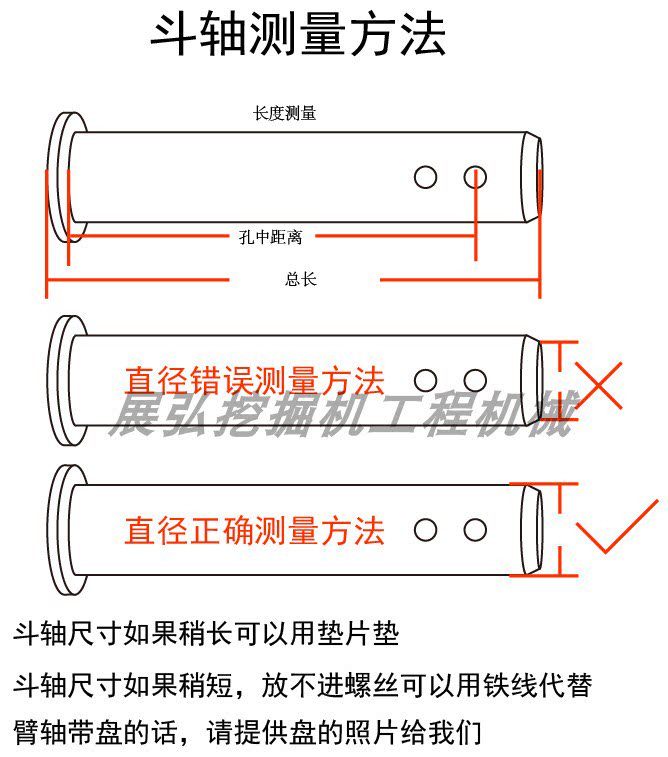 斗轴测量方法

长度测量

孔中距离

总长

直径错误测量方法

展弘挖掘机工程机械

直径正确测量方法

斗轴尺寸如果稍长可以用垫片垫

斗轴尺寸如果稍短，放不进螺丝可以用铁线代替

臂轴带盘的话，请提供盘的照片给我们