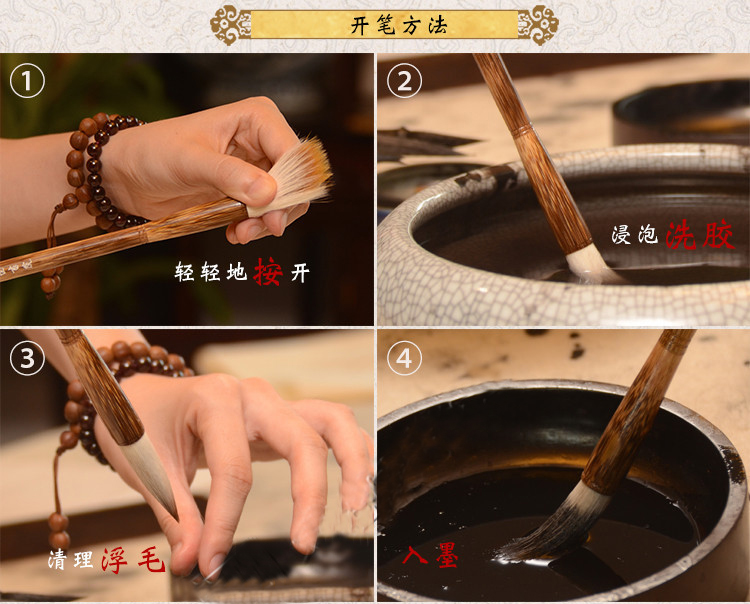 开笔方法

①
轻轻地按开

②
浸泡洗胶

③
清理浮毛

④
入墨