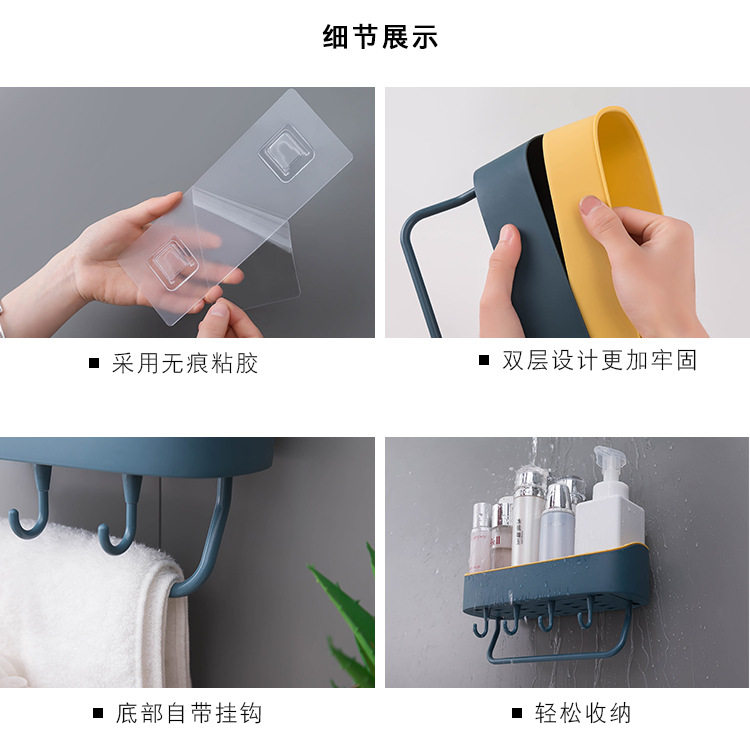 细节展示

■ 采用无痕粘胶

■ 双层设计更加牢固

■ 底部自带挂钩

■ 轻松收纳