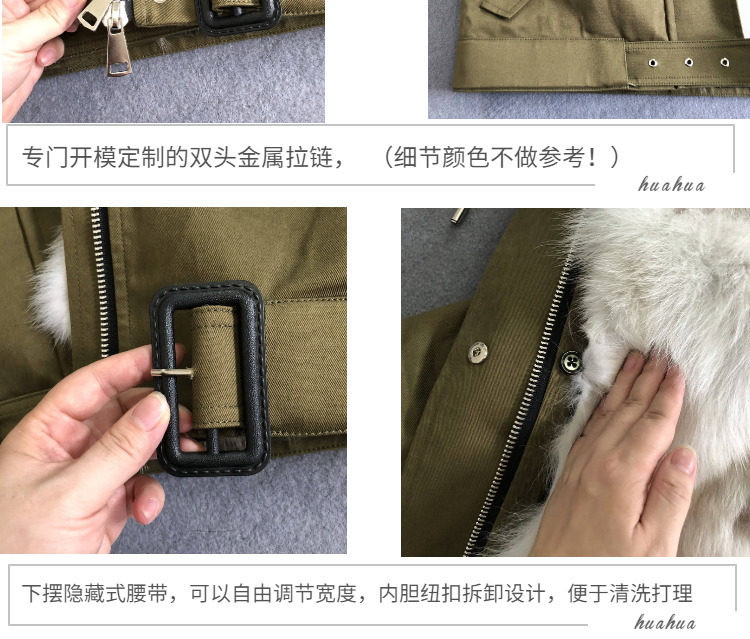 专门开模定制的双头金属拉链，  （细节颜色不做参考！）

huahua

下摆隐藏式腰带，可以自由调节宽度，内胆纽扣拆卸设计，便于清洗打理

huahua