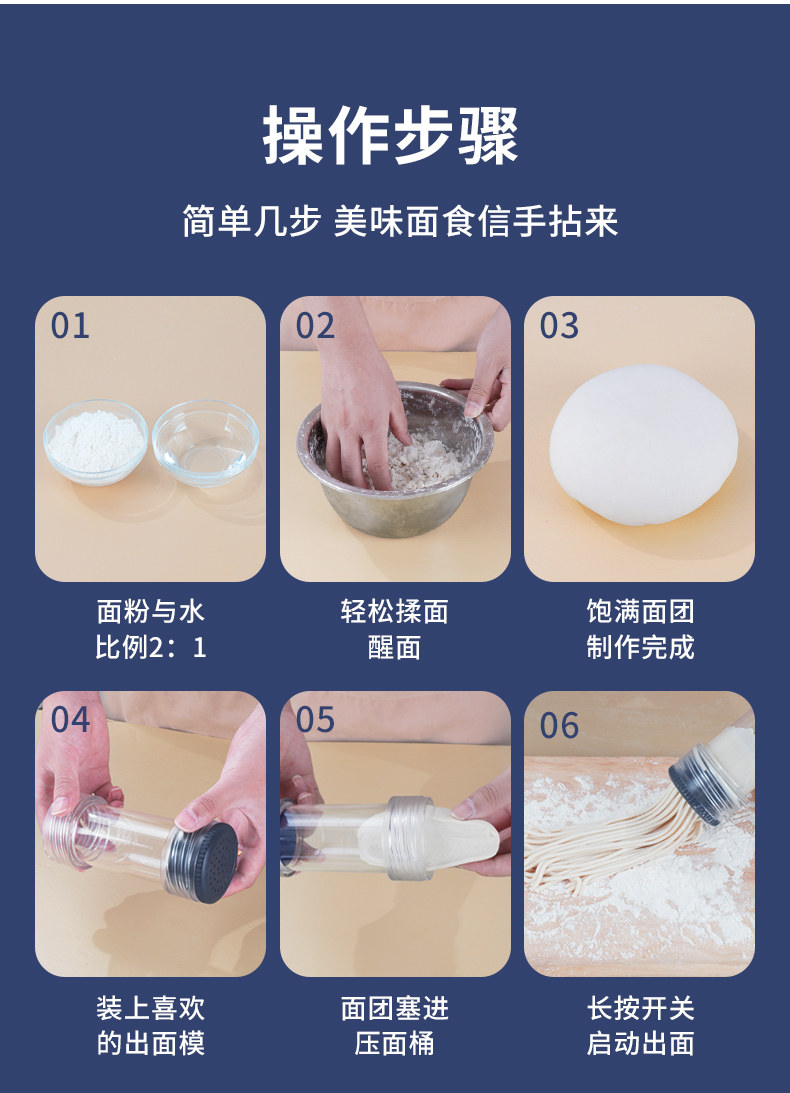 操作步骤

简单几步 美味面食信手拈来

01

面粉与水
比例2：1

02

轻松揉面
醒面

03

饱满面团
制作完成

04

装上喜欢
的出面模

05

面团塞进
压面桶

06

长按开关
启动出面