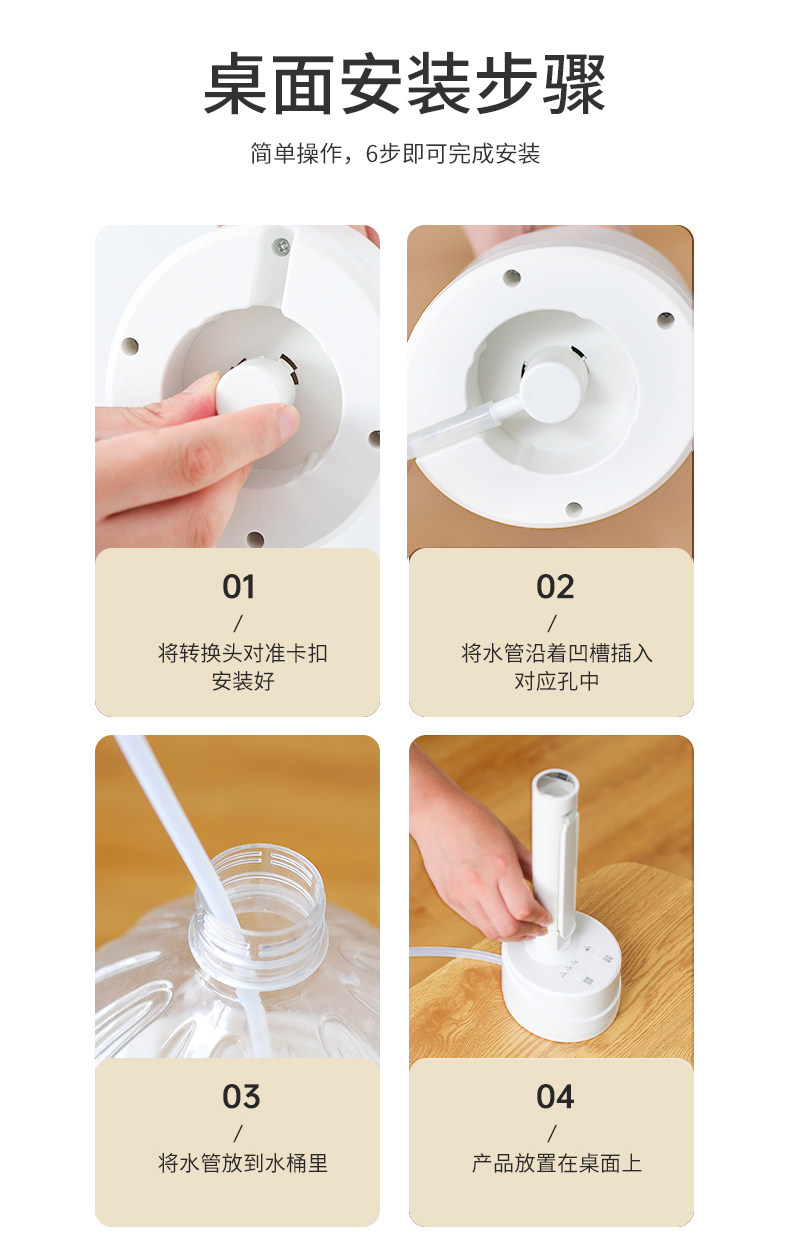 桌面安装步骤

简单操作，6步即可完成安装

01
/
将转换头对准卡扣安装好

02
/
将水管沿着凹槽插入对应孔中

03
/
将水管放到水桶里

04
/
产品放置在桌面上