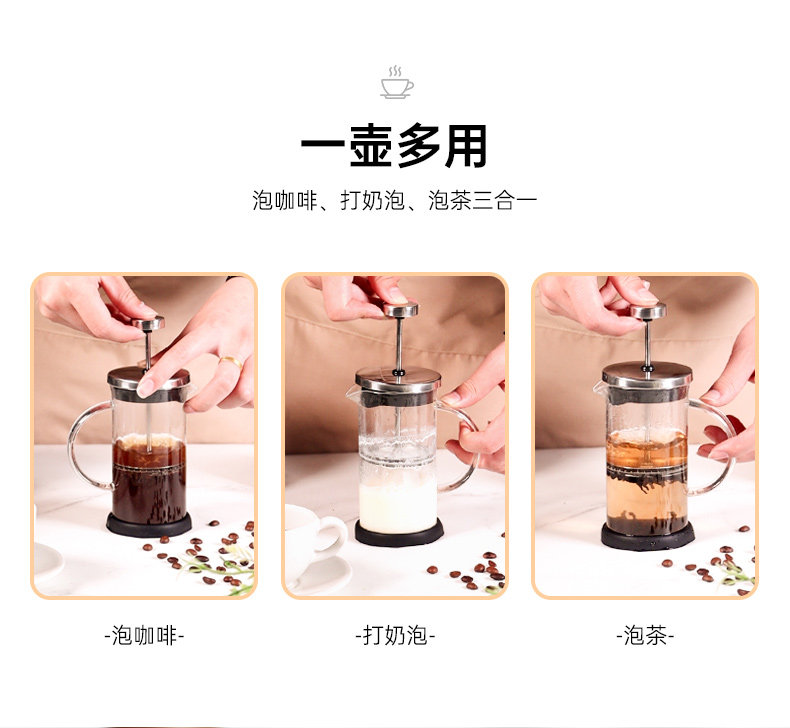 一壶多用

泡咖啡、打奶泡、泡茶三合一

-泡咖啡-

-打奶泡-

-泡茶-