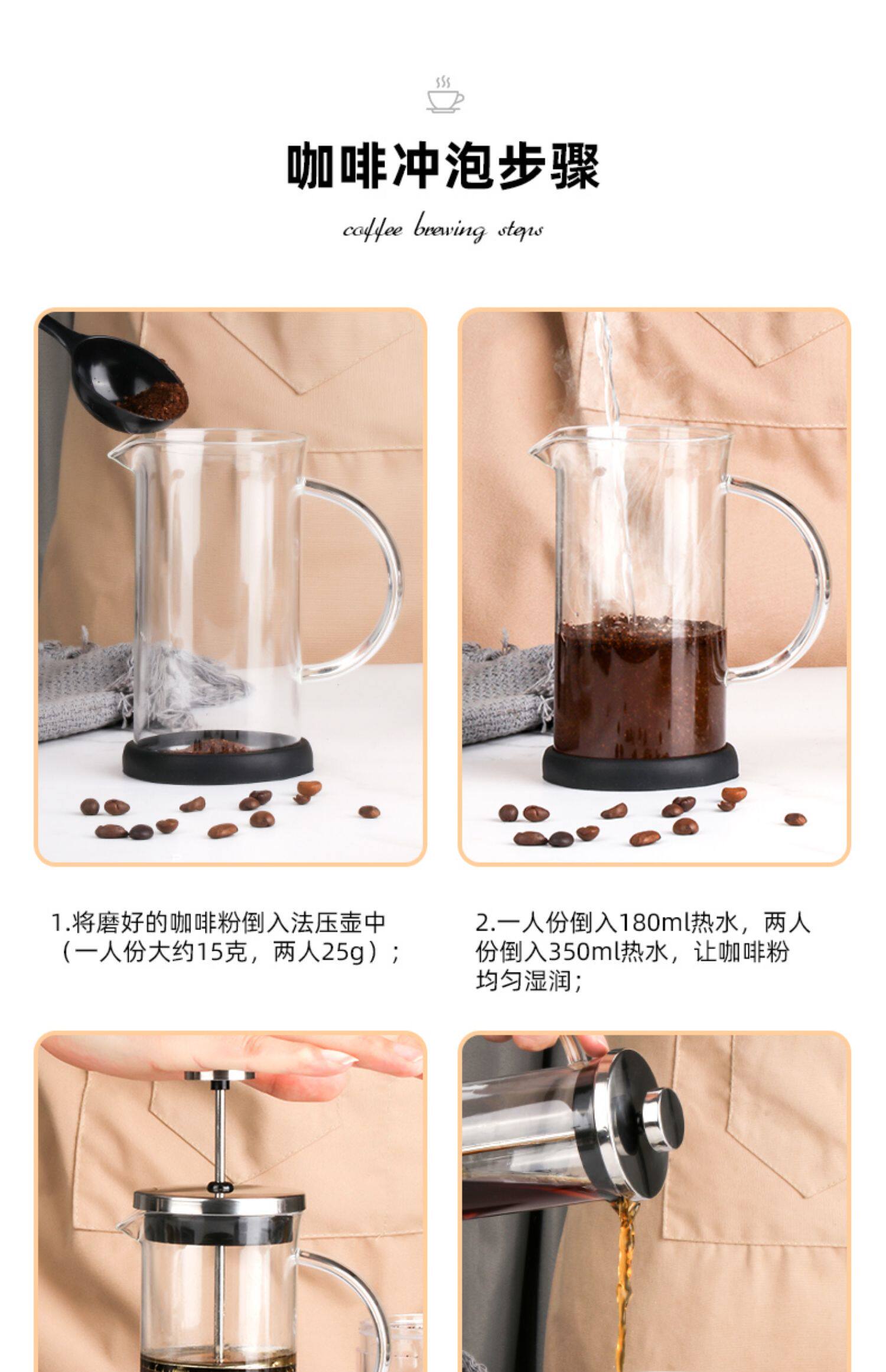 咖啡冲泡步骤

coffee brewing steps

1.将磨好的咖啡粉倒入法压壶中（一人份大约15克，两人25g）；

2.一人份倒入180ml热水，两人份倒入350ml热水，让咖啡粉均匀湿润；