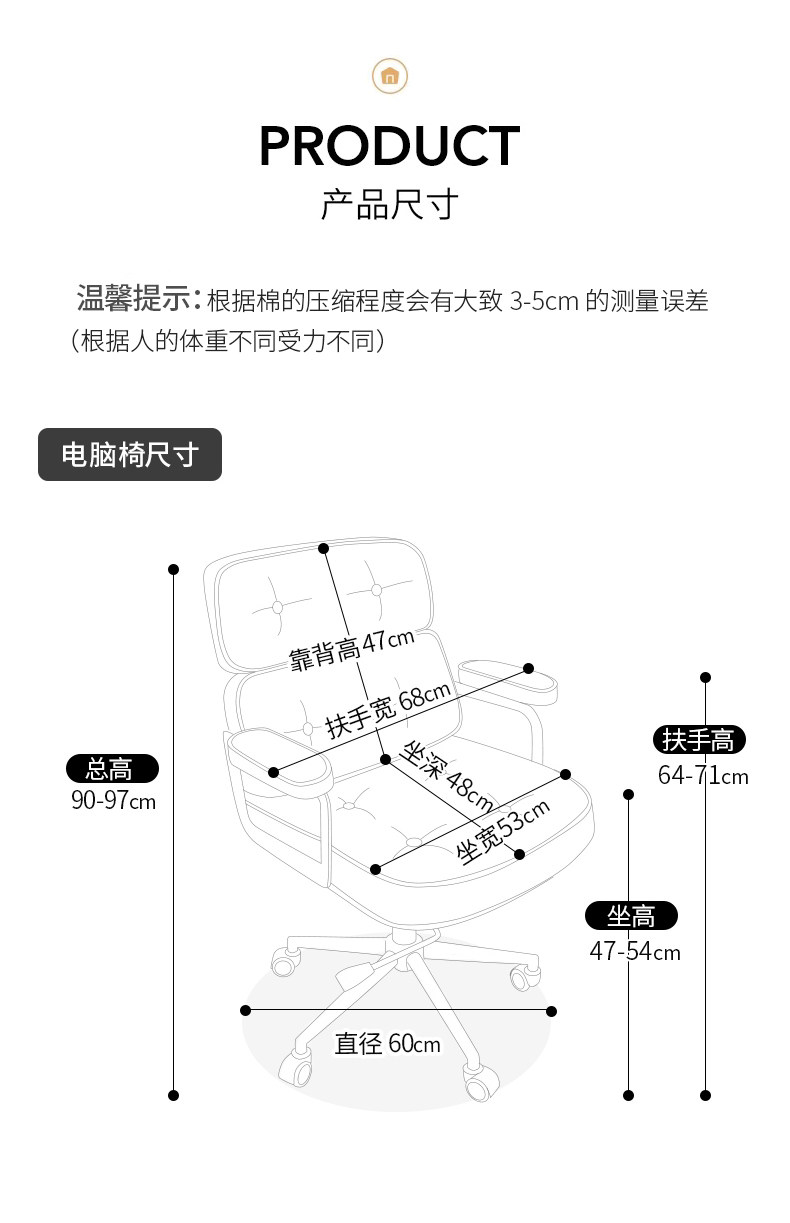 PRODUCT
产品尺寸

温馨提示：根据棉的压缩程度会有大致 3-5cm 的测量误差（根据人的体重不同受力不同）

电脑椅尺寸

靠背高47cm
扶手宽 68cm
坐深 48cm
坐宽53cm
总高
90-97cm
扶手高
64-71cm
坐高
47-54cm
直径 60cm