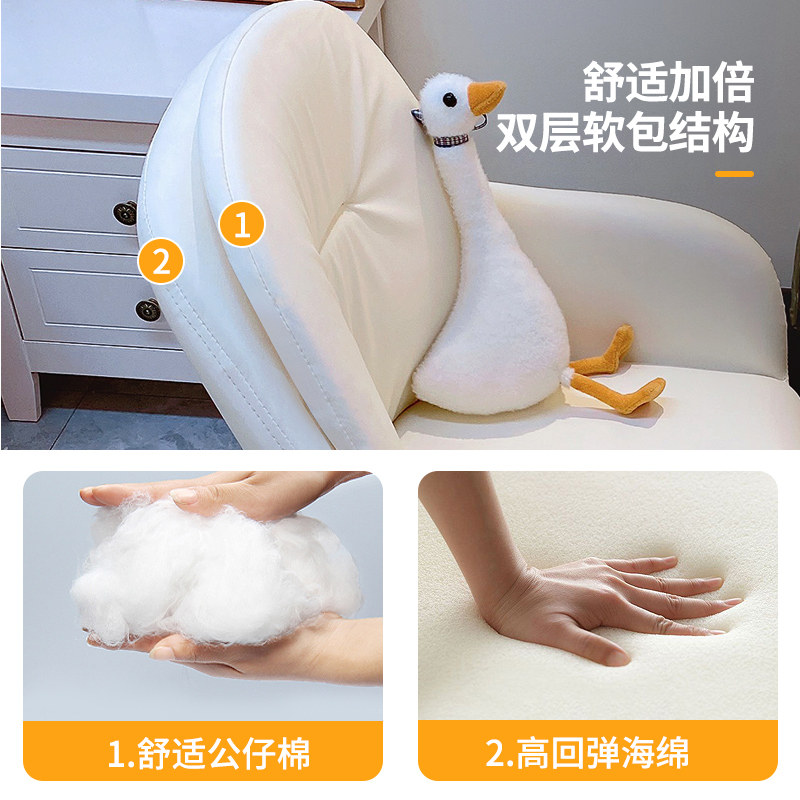 舒适加倍
双层软包结构

1

2

1.舒适公仔棉

2.高回弹海绵