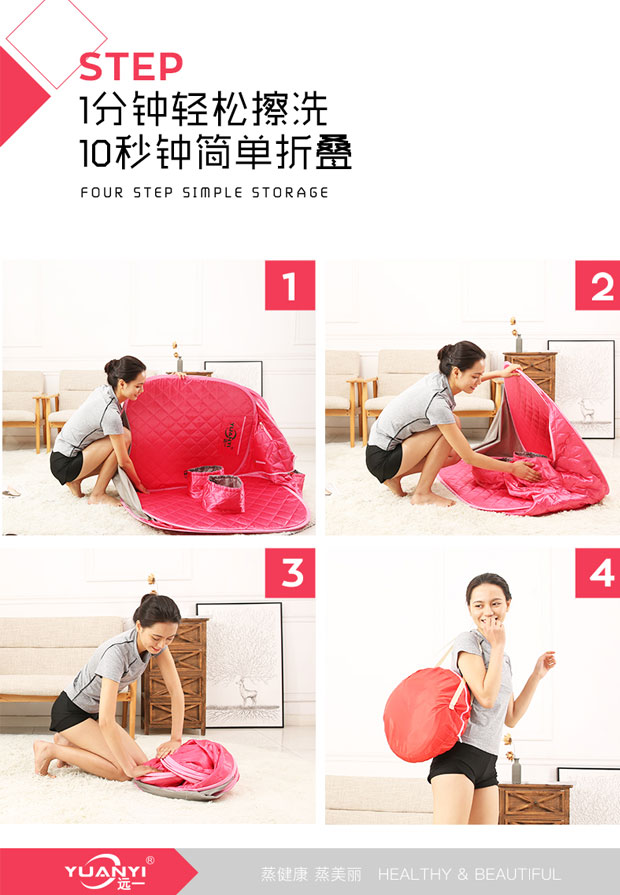 STEP
1分钟轻松擦洗
10秒钟简单折叠

FOUR STEP SIMPLE STORAGE

1

2

3

4

YUANYI®
远一

蒸健康 蒸美丽 HEALTHY & BEAUTIFUL