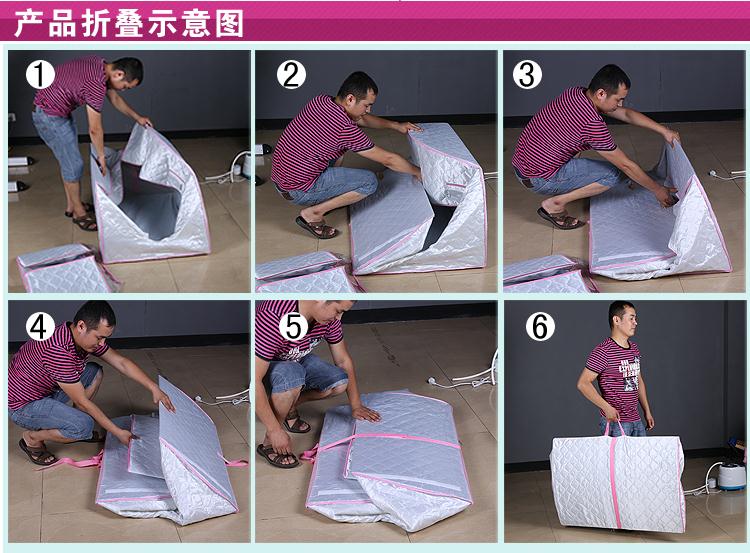 产品折叠示意图

1

2

3

4

5

6