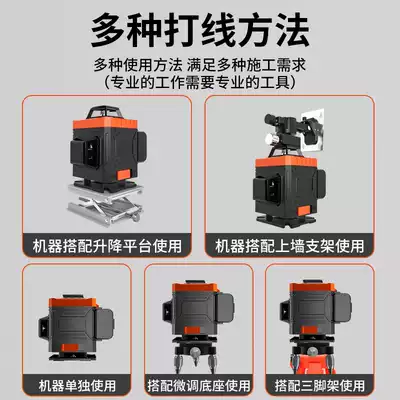 多种打线方法

多种使用方法 满足多种施工需求
（专业的工作需要专业的工具）

机器搭配升降平台使用

机器搭配上墙支架使用

机器单独使用

搭配微调底座使用

搭配三脚架使用