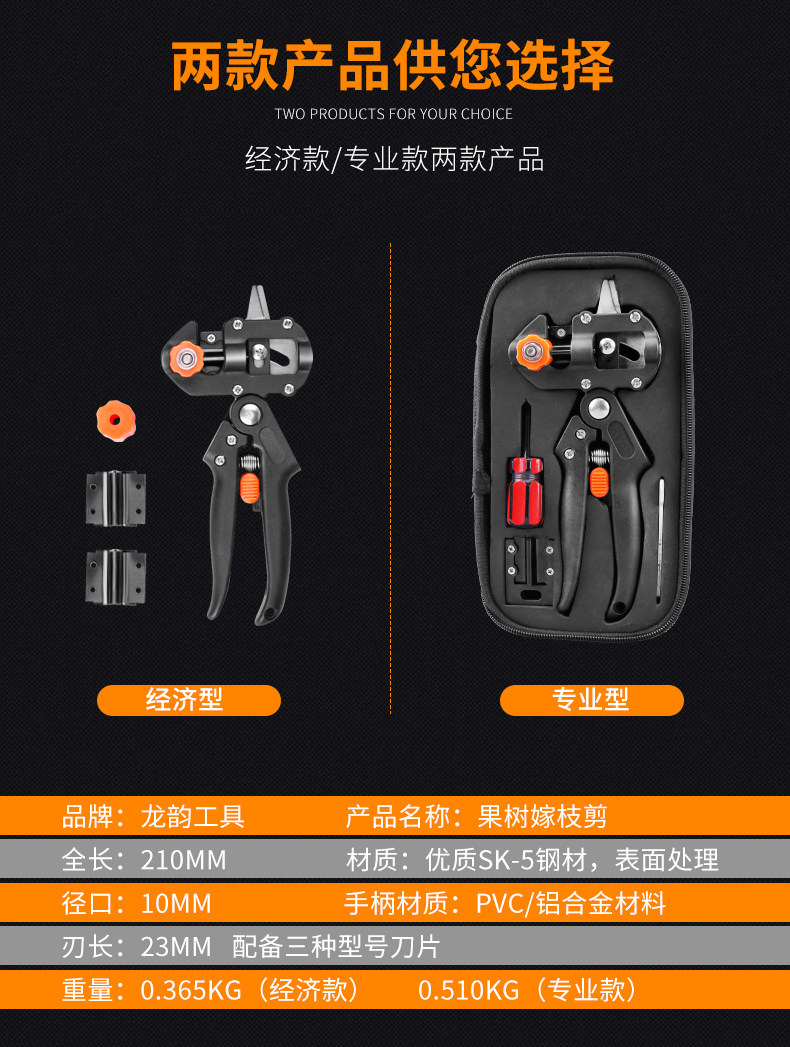 两款产品供您选择
TWO PRODUCTS FOR YOUR CHOICE
经济款/专业款两款产品

经济型

专业型

品牌：龙韵工具　产品名称：果树嫁枝剪
全长：210MM　材质：优质SK-5钢材，表面处理
径口：10MM　手柄材质：PVC/铝合金材料
刃长：23MM　配备三种型号刀片
重量：0.365KG（经济款）　0.510KG（专业款）