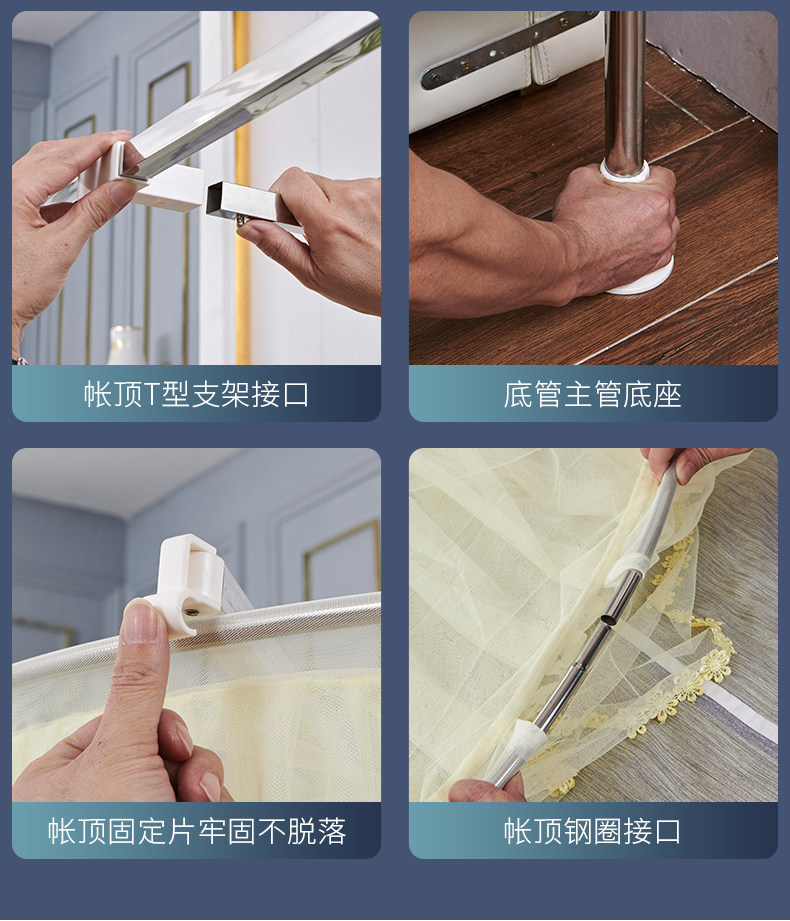 帐顶T型支架接口

底管主管底座

帐顶固定片牢固不脱落

帐顶钢圈接口