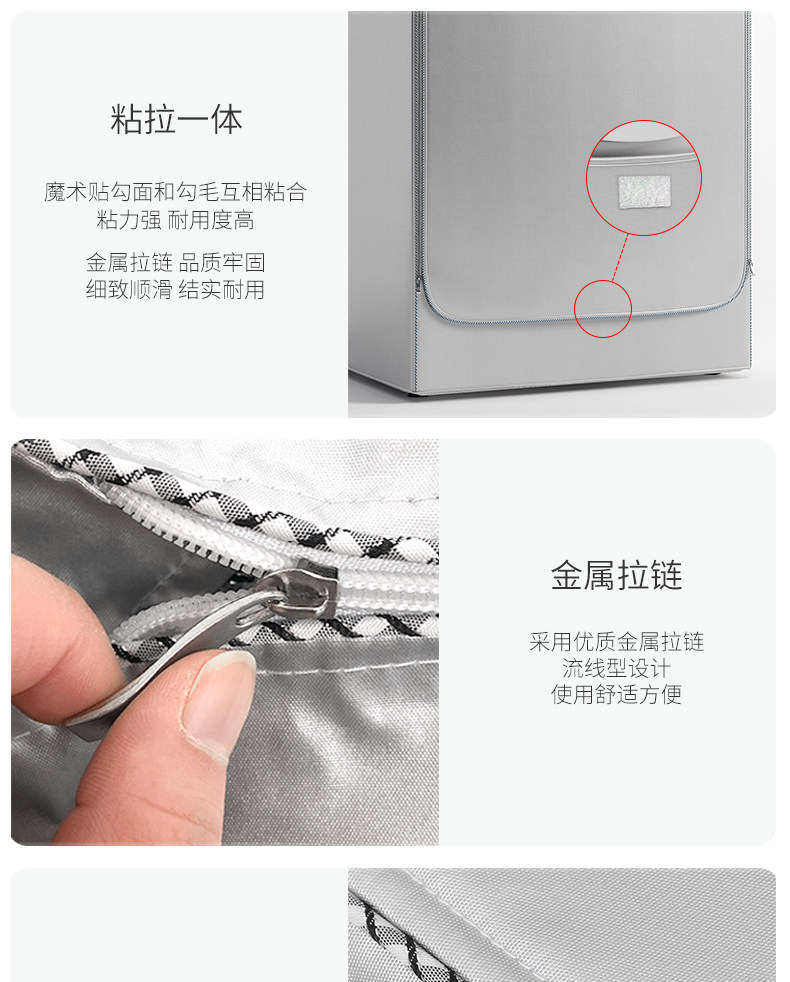 粘拉一体

魔术贴勾面和勾毛互相粘合
粘力强 耐用度高

金属拉链 品质牢固
细致顺滑 结实耐用

金属拉链

采用优质金属拉链
流线型设计
使用舒适方便