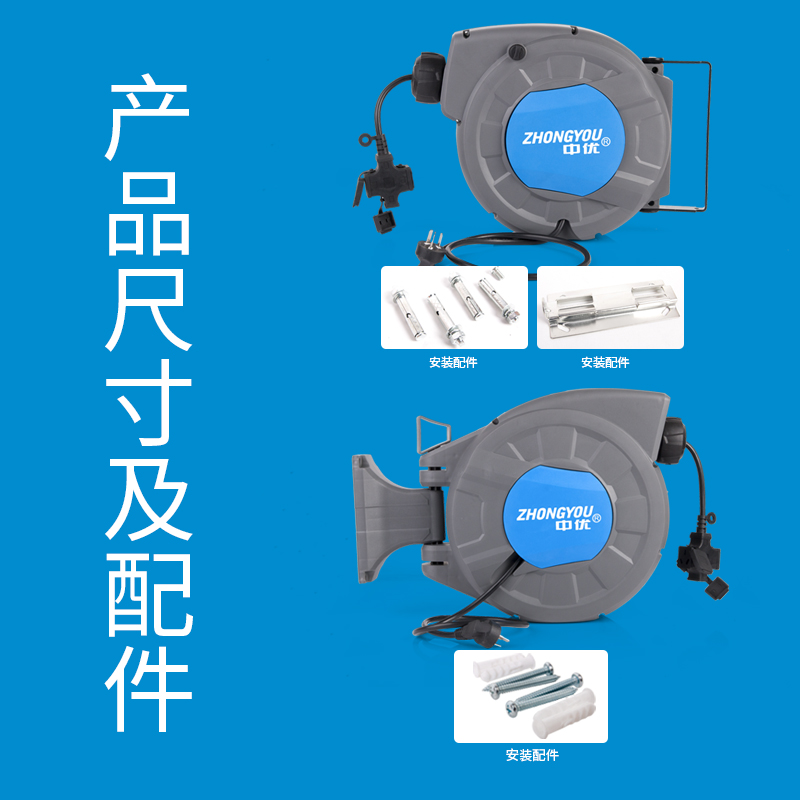 产品尺寸及配件

ZHONGYOU 中优®

安装配件

安装配件

ZHONGYOU 中优®

安装配件